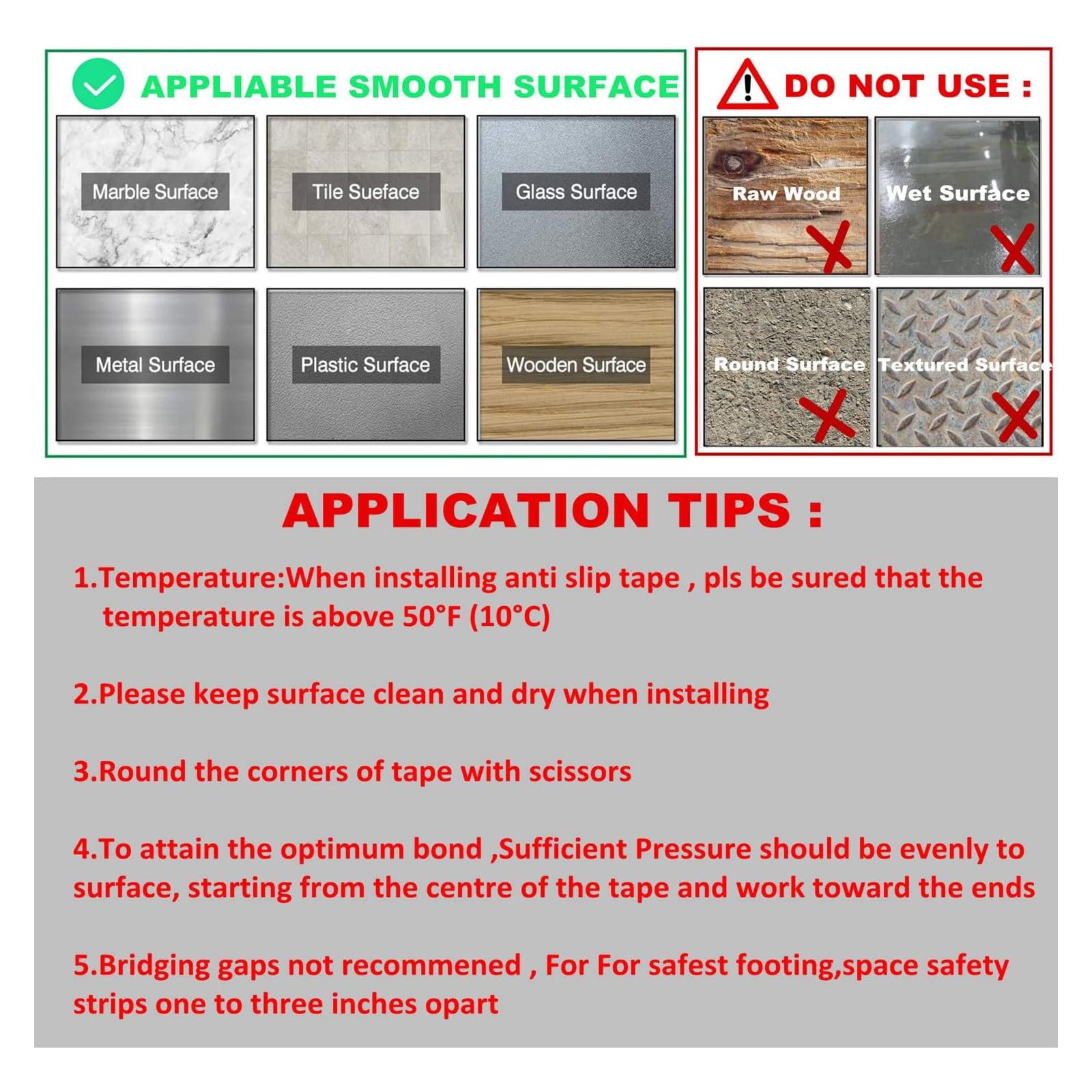 APPLIABLE SMOOTH SURFACE

Marble Surface

Tile Sueface

Glass Surface

Metal Surface

Plastic Surface

Wooden Surface

DO NOT USE :

Raw Wood

Wet Surface

Round Surface

Textured Surface

APPLICATION TIPS :

1.Temperature:When installing anti slip tape , pls be sured that the temperature is above 50°F (10°C)

2.Please keep surface clean and dry when installing

3.Round the corners of tape with scissors

4.To attain the optimum bond ,Sufficient Pressure should be evenly to surface, starting from the centre of the tape and work toward the ends

5.Bridging gaps not recommened , For For safest footing,space safety strips one to three inches opart