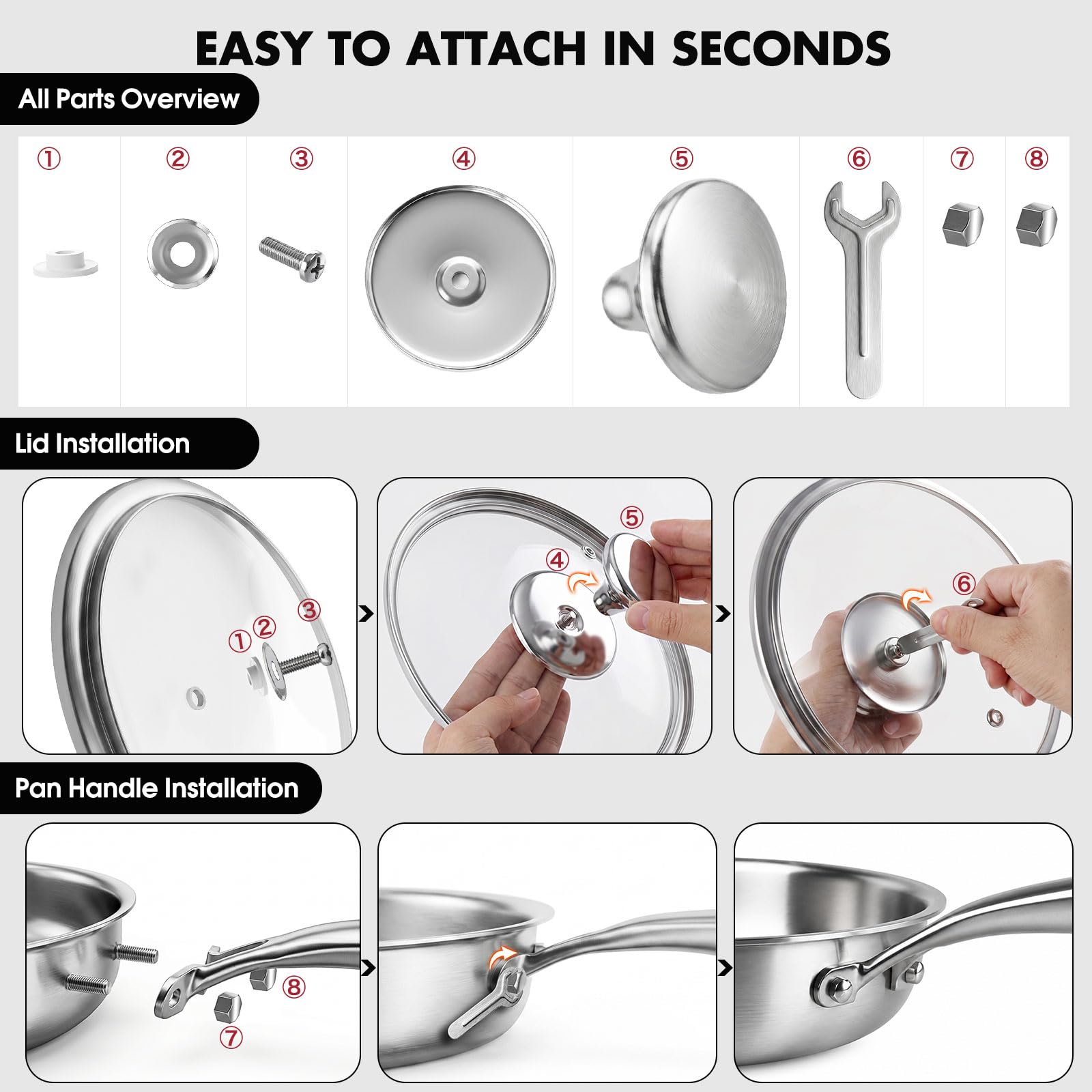 EASY TO ATTACH IN SECONDS

All Parts Overview

① ② ③ ④ ⑤ ⑥ ⑦ ⑧

Lid Installation

① ② ③

④ ⑤

⑥

Pan Handle Installation

⑧ ⑦