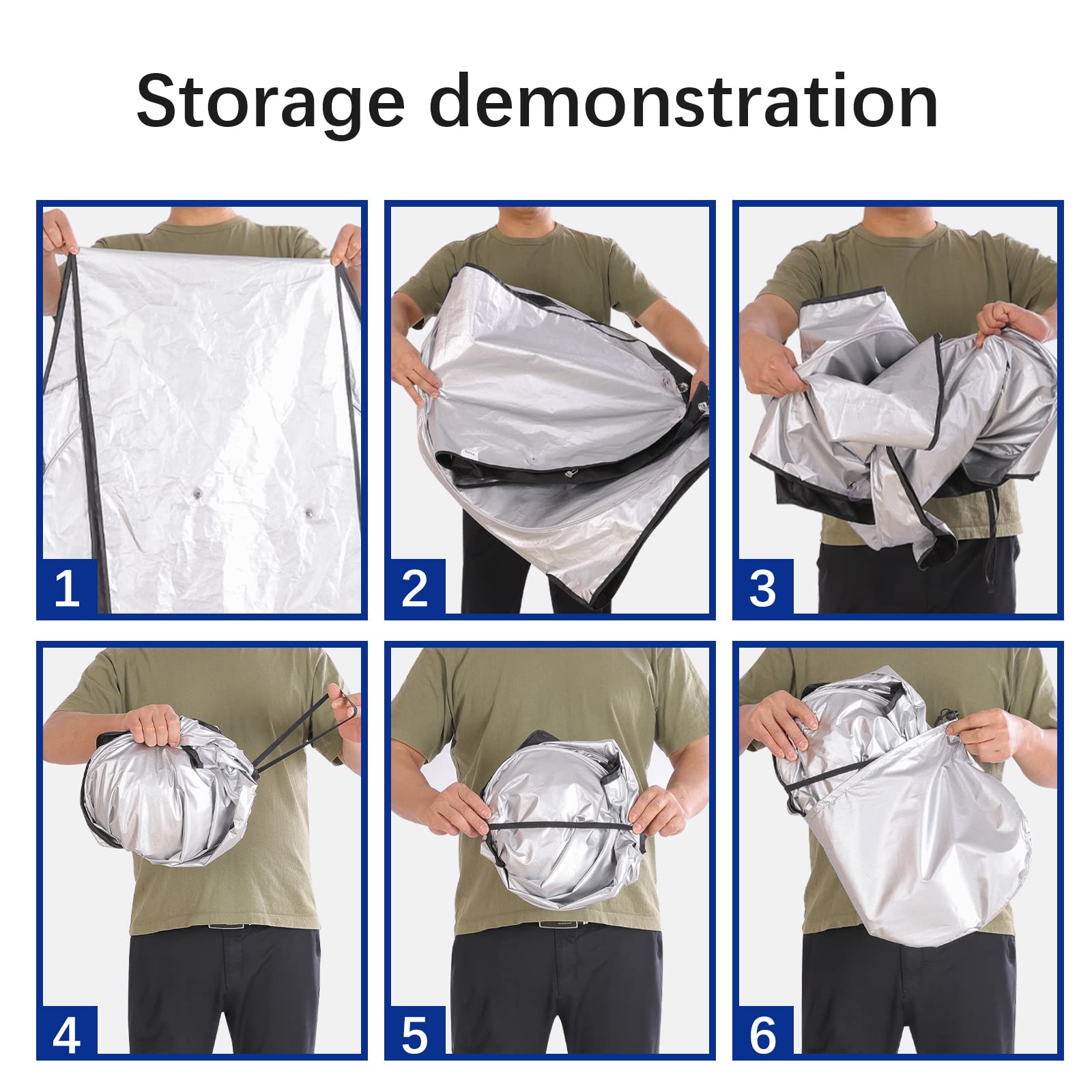 Storage demonstration

1

2

3

4

5

6