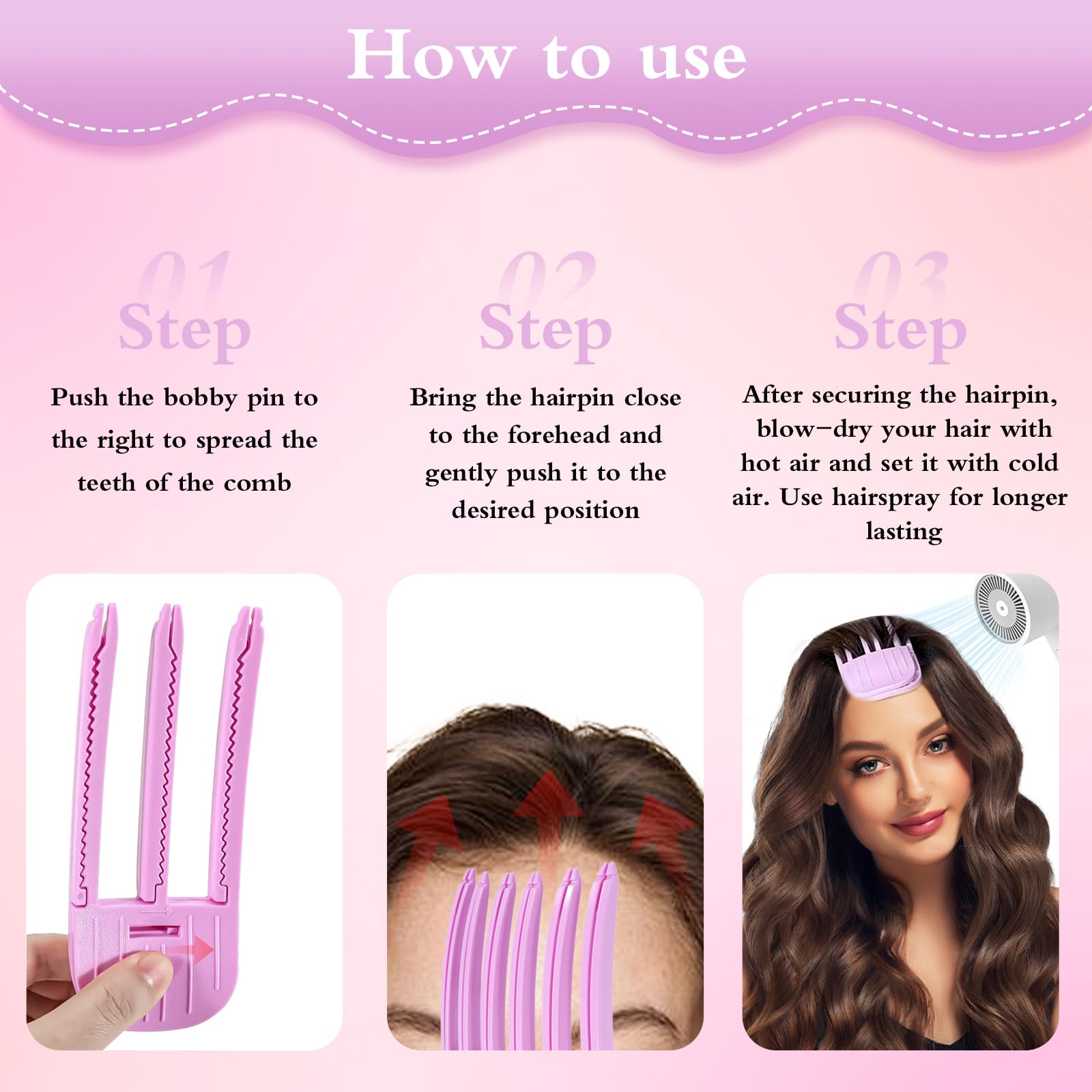 How to use

01
Step

Push the bobby pin to the right to spread the teeth of the comb

02
Step

Bring the hairpin close to the forehead and gently push it to the desired position

03
Step

After securing the hairpin, blow-dry your hair with hot air and set it with cold air. Use hairspray for longer lasting