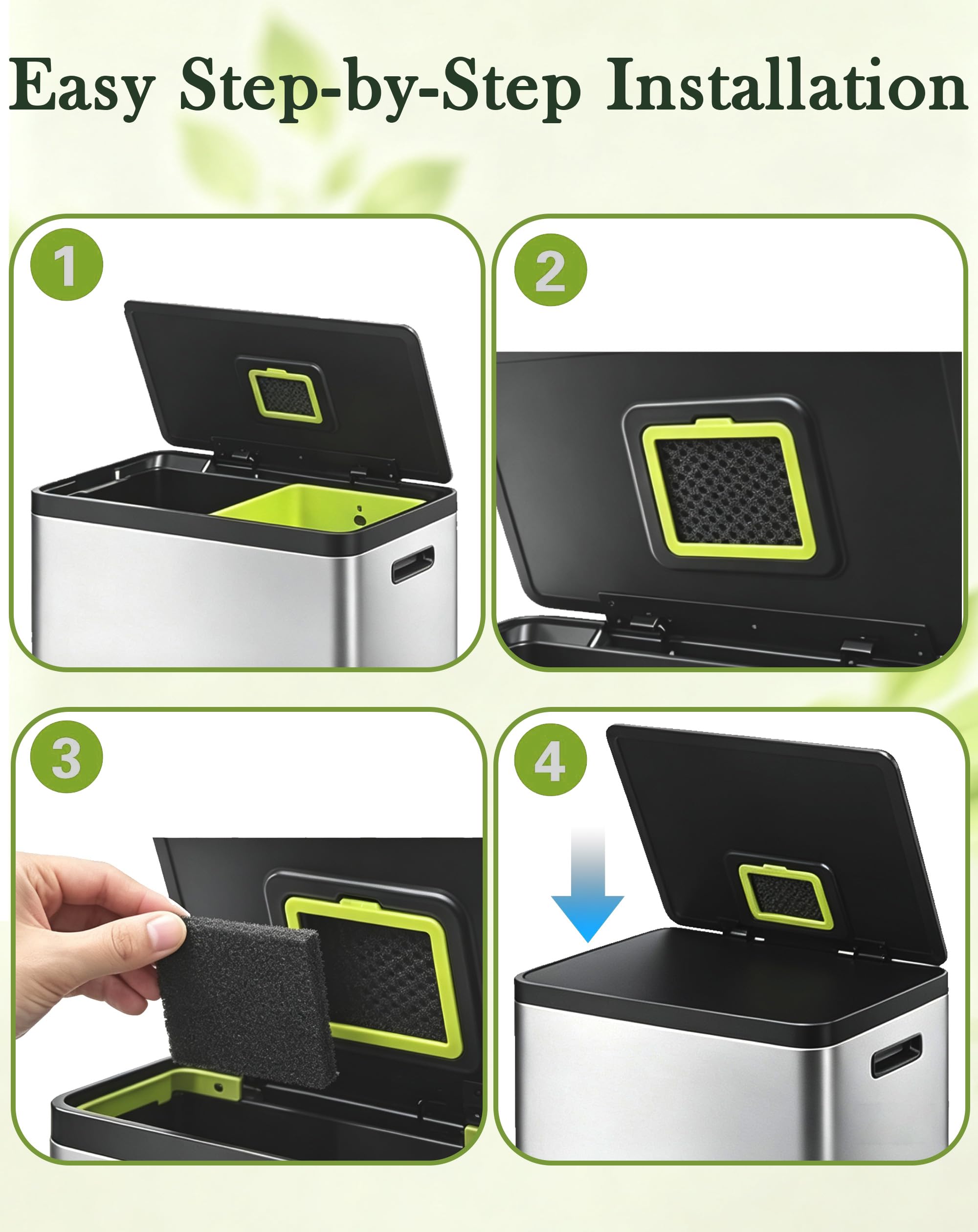 Easy Step-by-Step Installation

1

2

3

4