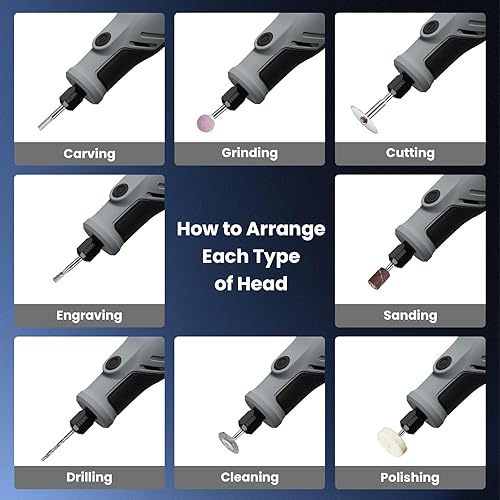 Carving

Grinding

Cutting

Engraving

How to Arrange Each Type of Head

Sanding

Drilling

Cleaning

Polishing