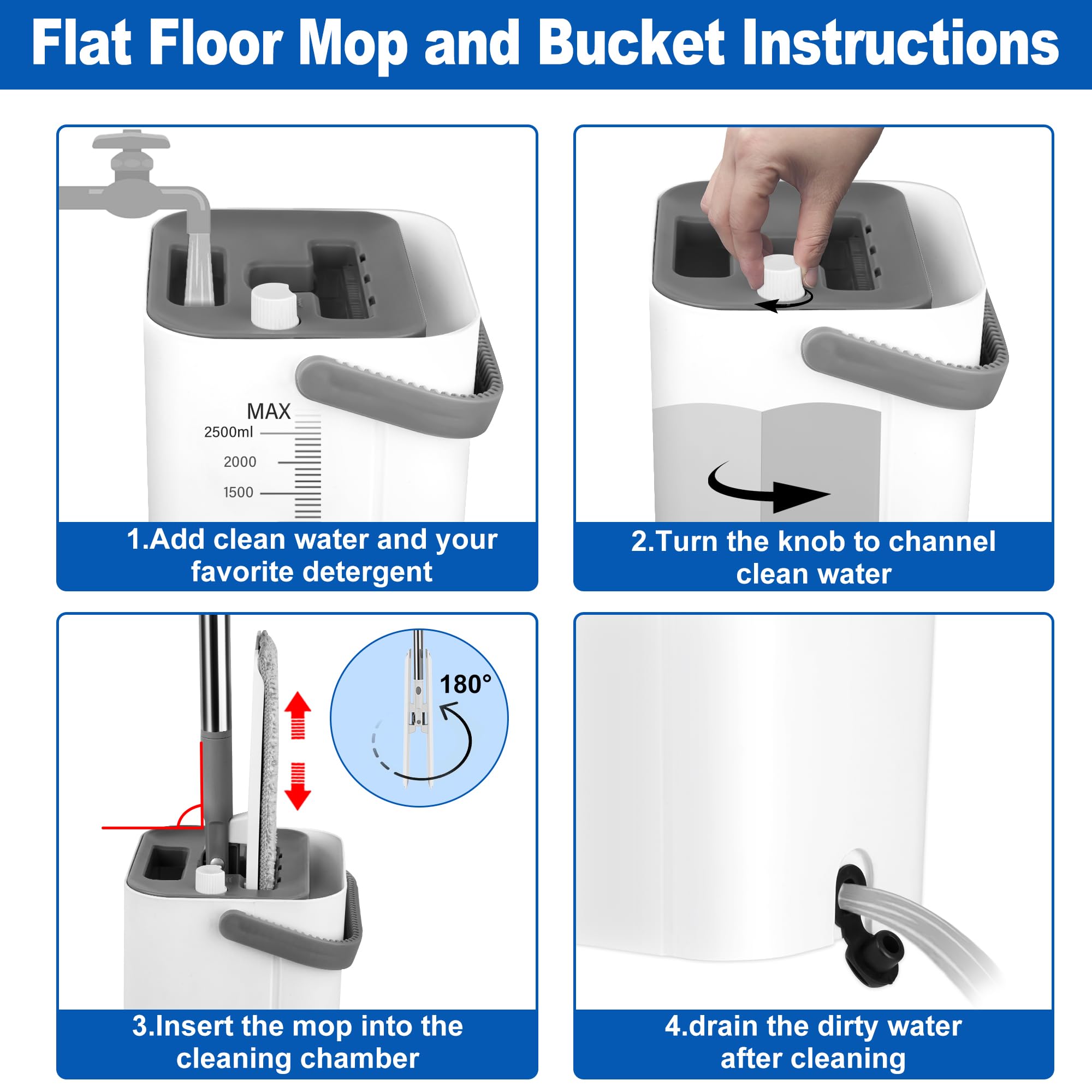 Flat Floor Mop and Bucket Instructions

MAX
2500ml
2000
1500

1.Add clean water and your favorite detergent

2.Turn the knob to channel clean water

180°

3.Insert the mop into the cleaning chamber

4.drain the dirty water after cleaning