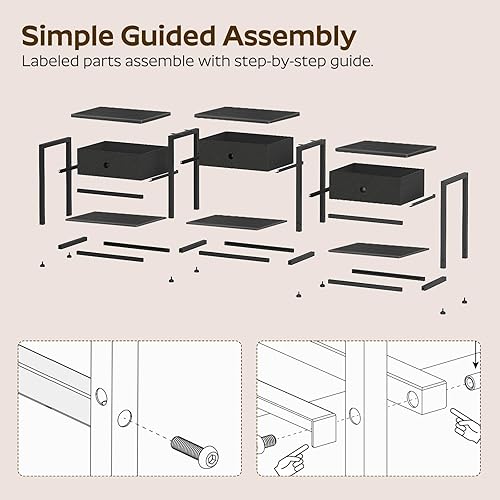 Simple Guided Assembly
Labeled parts assemble with step-by-step guide.