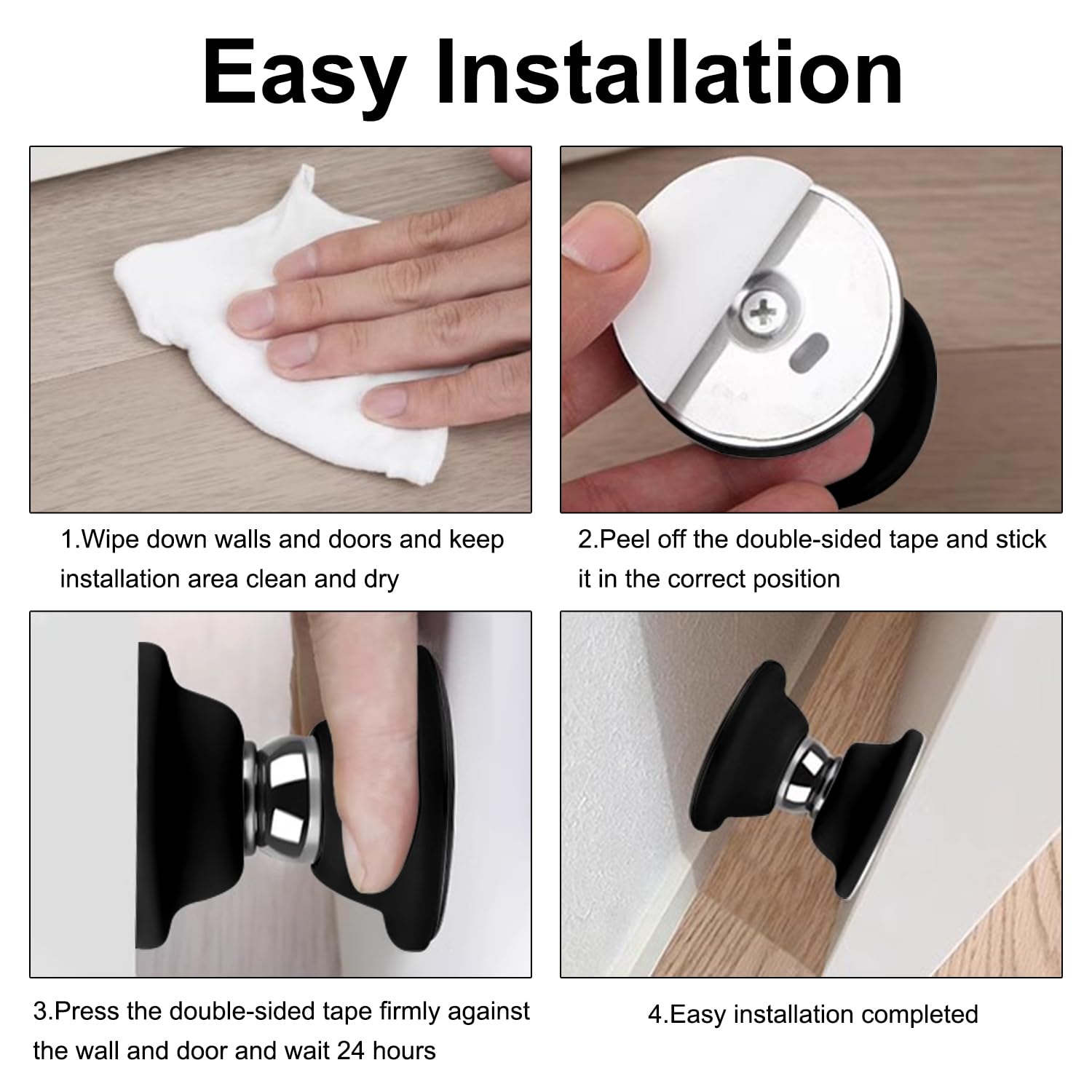 Easy Installation

1.Wipe down walls and doors and keep installation area clean and dry

2.Peel off the double-sided tape and stick it in the correct position

3.Press the double-sided tape firmly against the wall and door and wait 24 hours

4.Easy installation completed