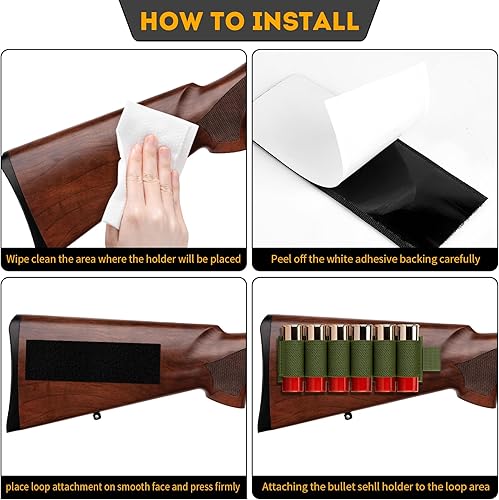 HOW TO INSTALL

Wipe clean the area where the holder will be placed

Peel off the white adhesive backing carefully

place loop attachment on smooth face and press firmly

Attaching the bullet sehll holder to the loop area