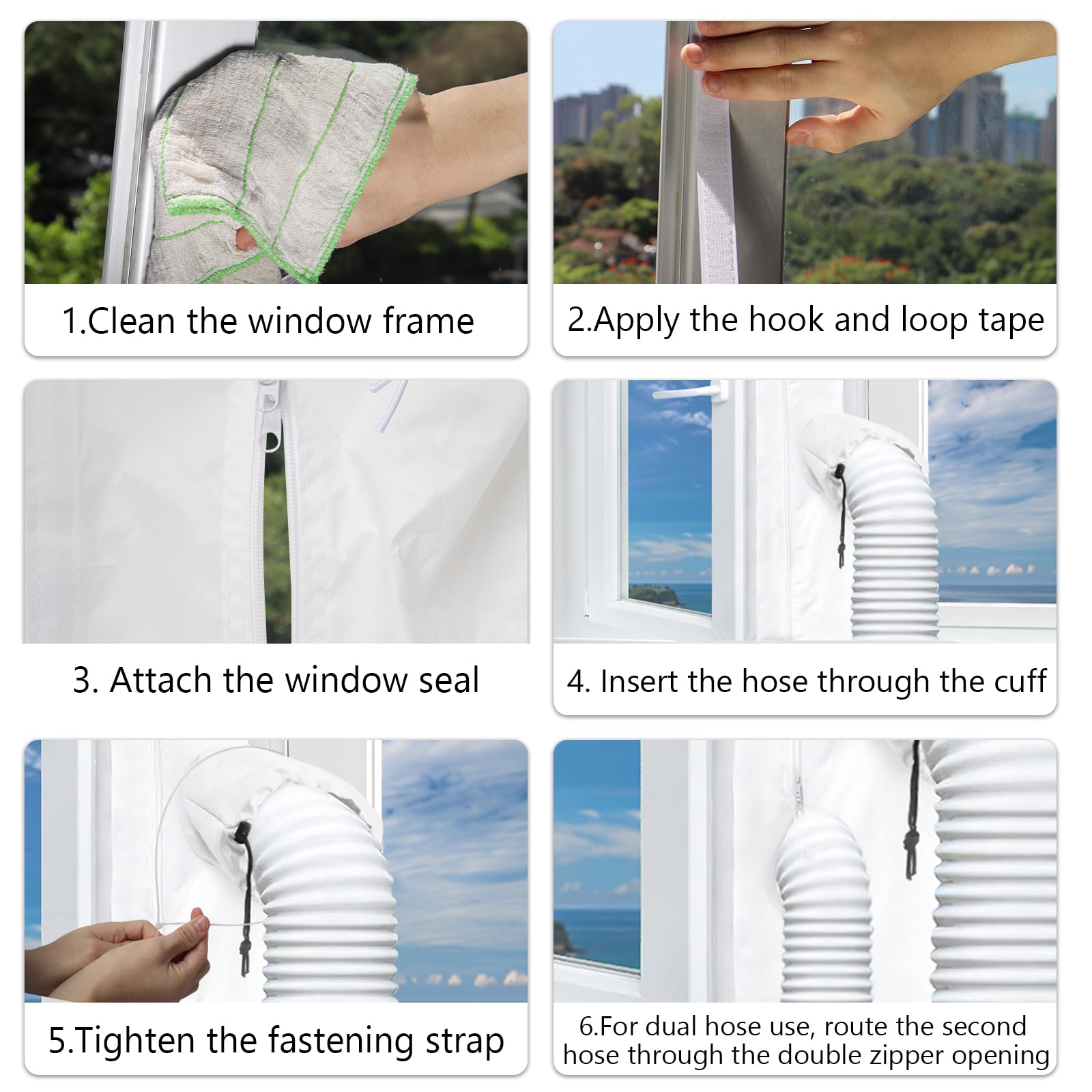 1.Clean the window frame

2.Apply the hook and loop tape

3. Attach the window seal

4. Insert the hose through the cuff

5.Tighten the fastening strap

6.For dual hose use, route the second hose through the double zipper opening