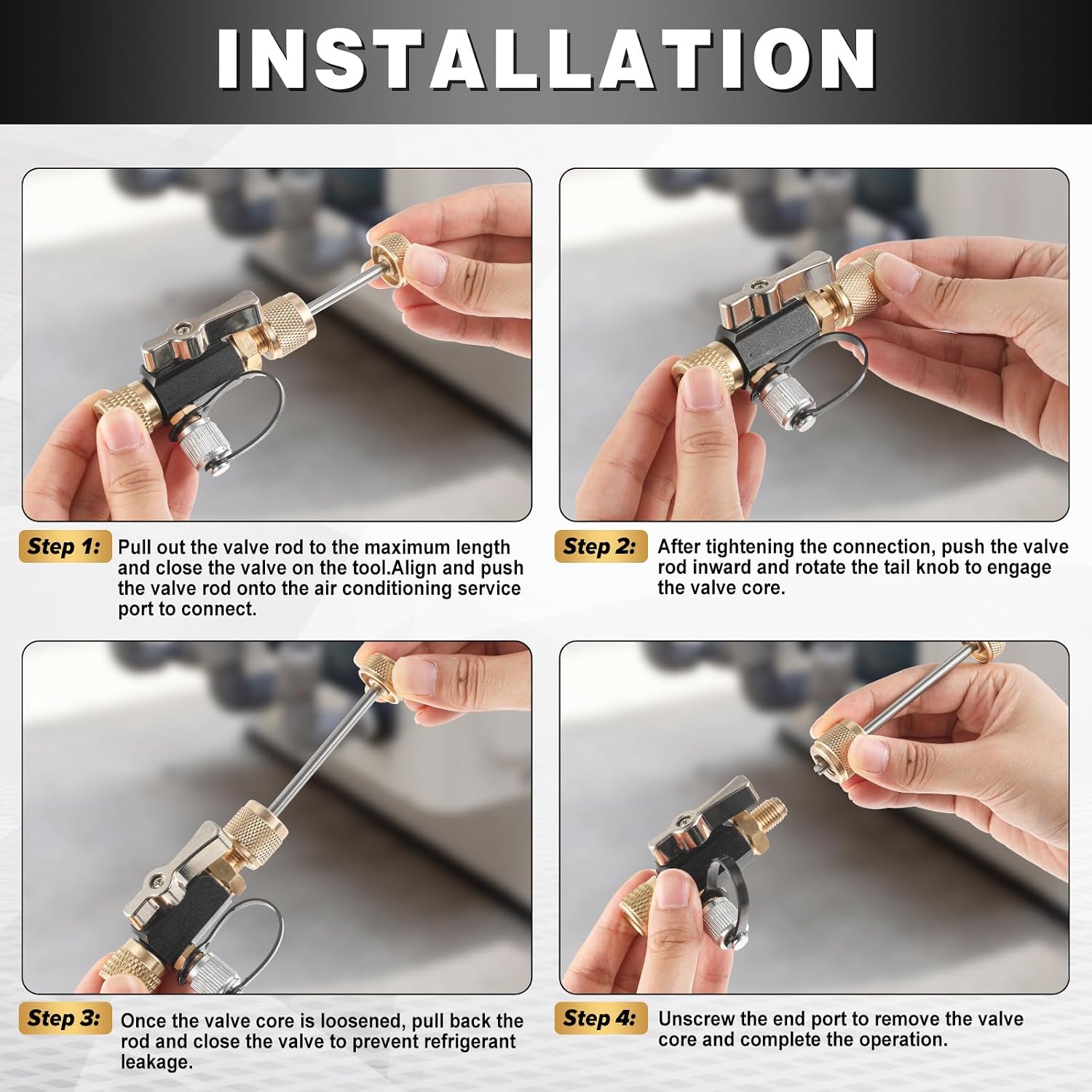 INSTALLATION

Step 1: Pull out the valve rod to the maximum length and close the valve on the tool.Align and push the valve rod onto the air conditioning service port to connect.

Step 2: After tightening the connection, push the valve rod inward and rotate the tail knob to engage the valve core.

Step 3: Once the valve core is loosened, pull back the rod and close the valve to prevent refrigerant leakage.

Step 4: Unscrew the end port to remove the valve core and complete the operation.