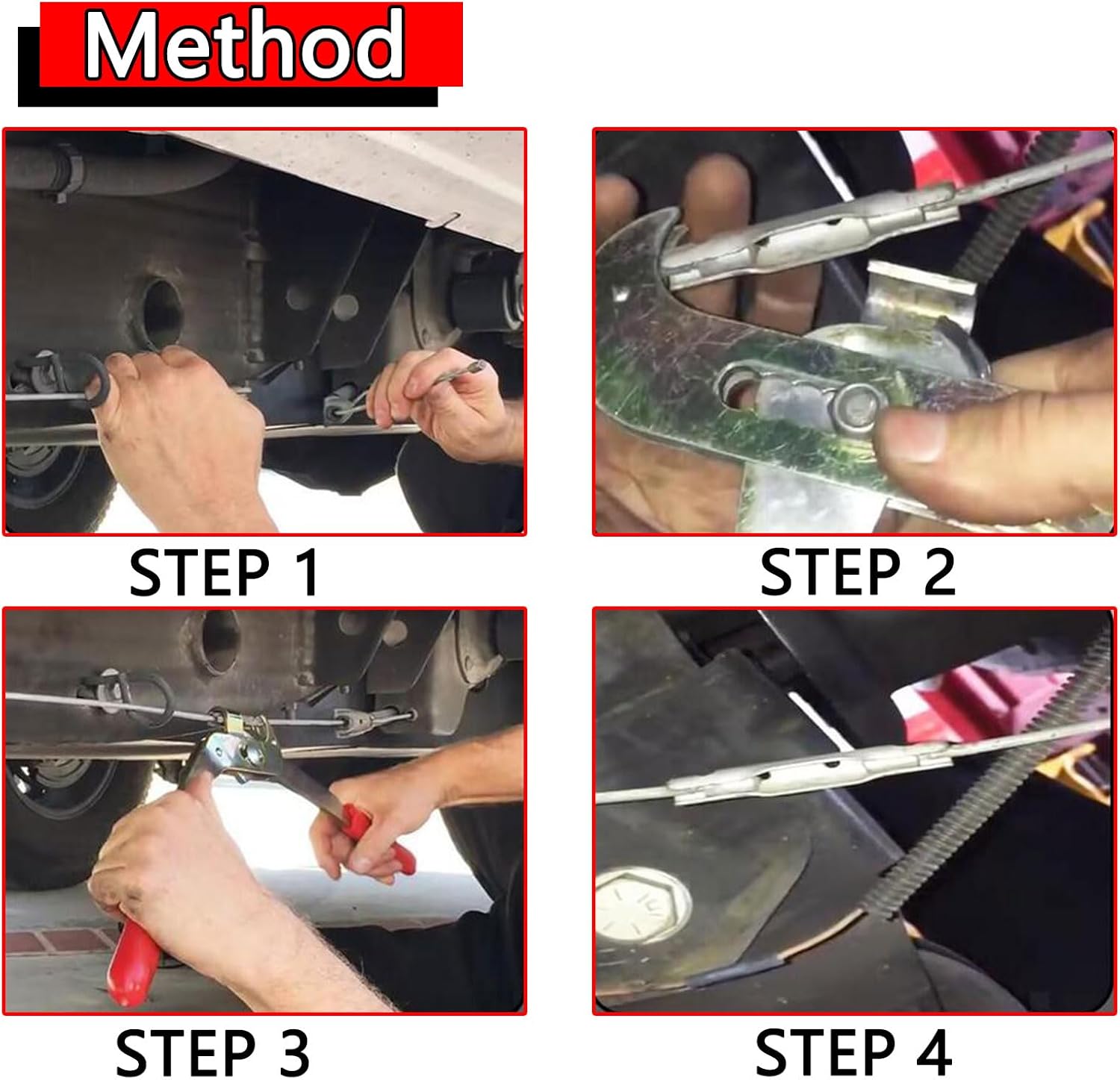 Method

STEP 1

STEP 2

STEP 3

STEP 4