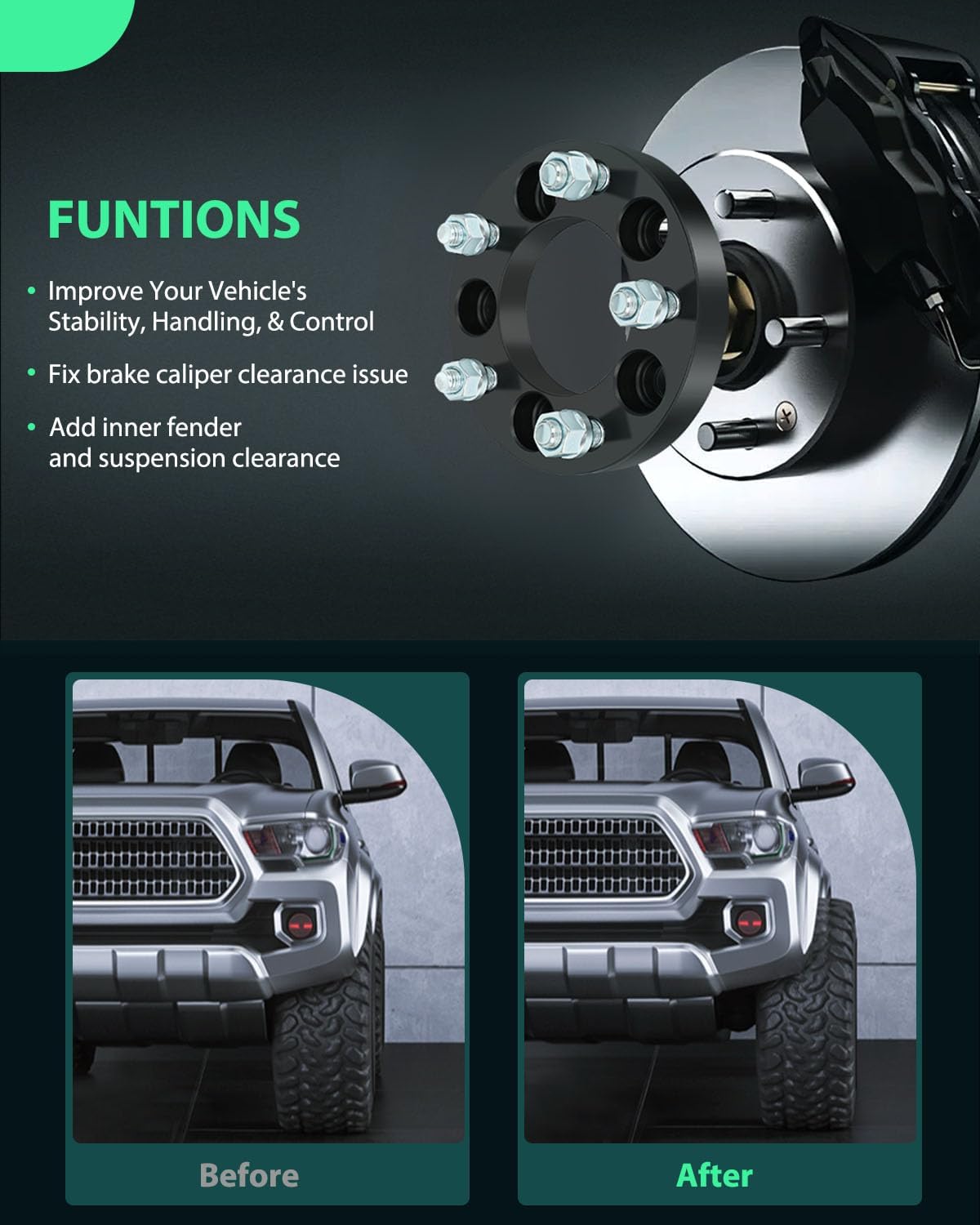 FUNTIONS

• Improve Your Vehicle's Stability, Handling, & Control

• Fix brake caliper clearance issue

• Add inner fender and suspension clearance

Before

After