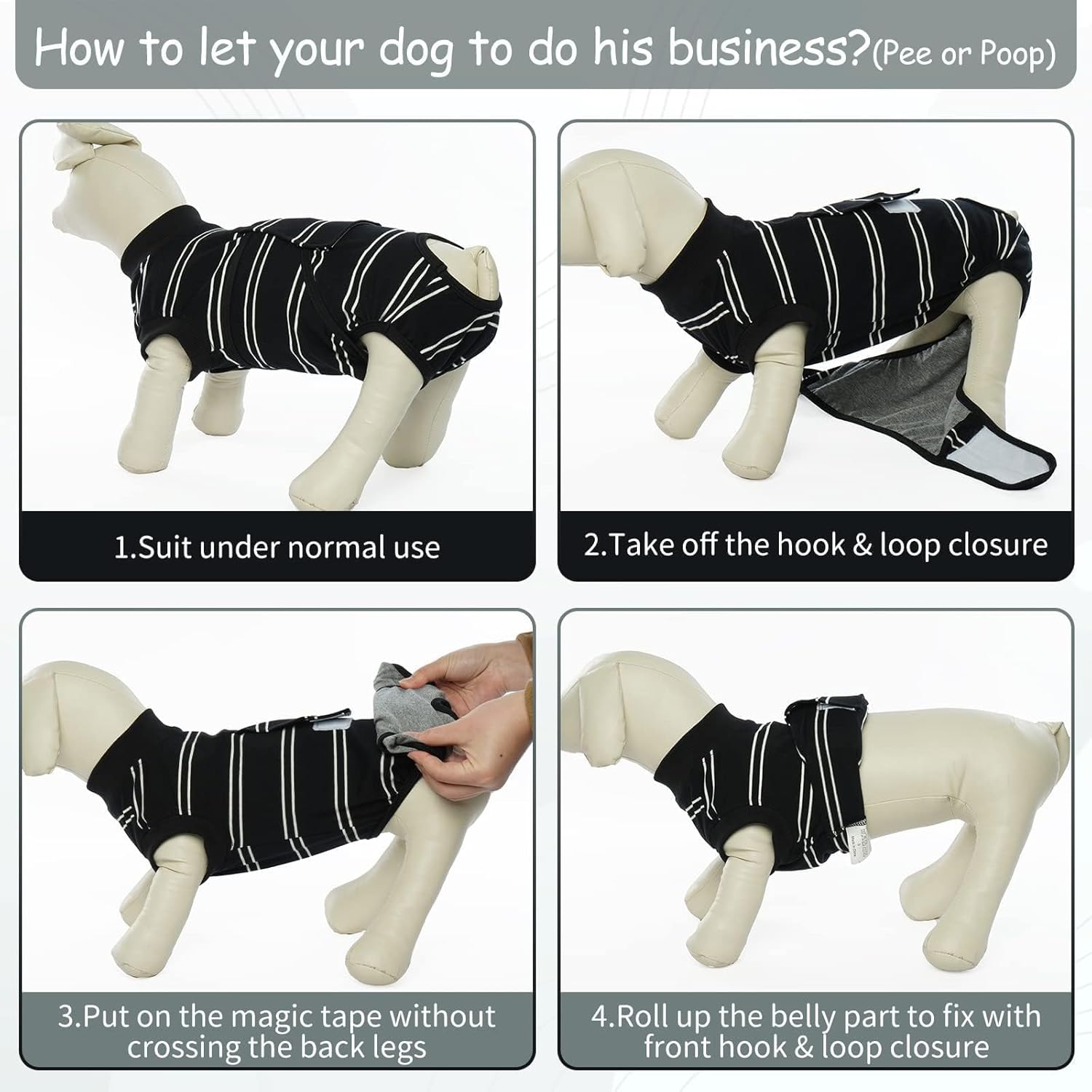 How to let your dog to do his business?(Pee or Poop)

1.Suit under normal use

2.Take off the hook & loop closure

3.Put on the magic tape without crossing the back legs

4.Roll up the belly part to fix with front hook & loop closure