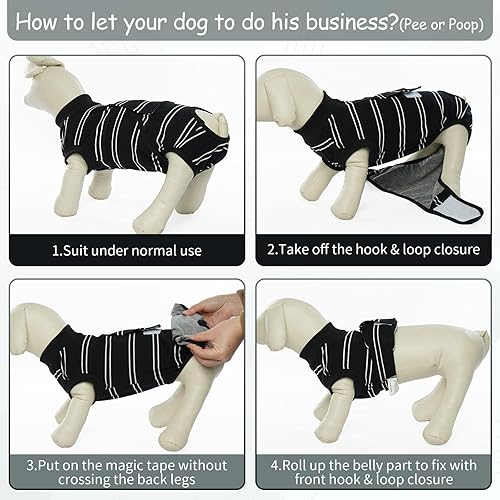 How to let your dog to do his business?(Pee or Poop)

1.Suit under normal use

2.Take off the hook & loop closure

3.Put on the magic tape without crossing the back legs

4.Roll up the belly part to fix with front hook & loop closure