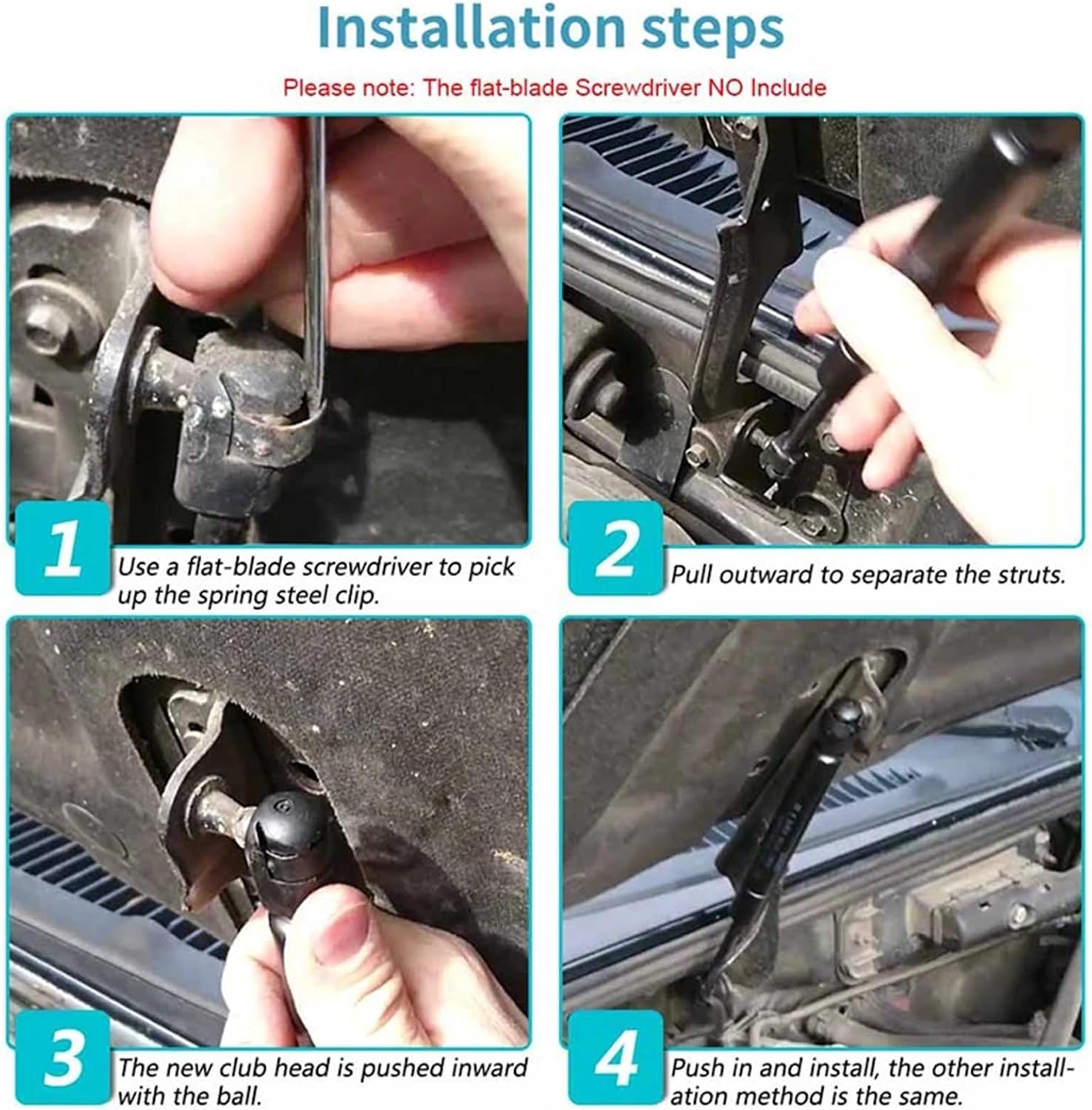 Installation steps

Please note: The flat-blade Screwdriver NO Include

1

Use a flat-blade screwdriver to pick up the spring steel clip.

2

Pull outward to separate the struts.

3

The new club head is pushed inward with the ball.

4

Push in and install, the other installation method is the same.