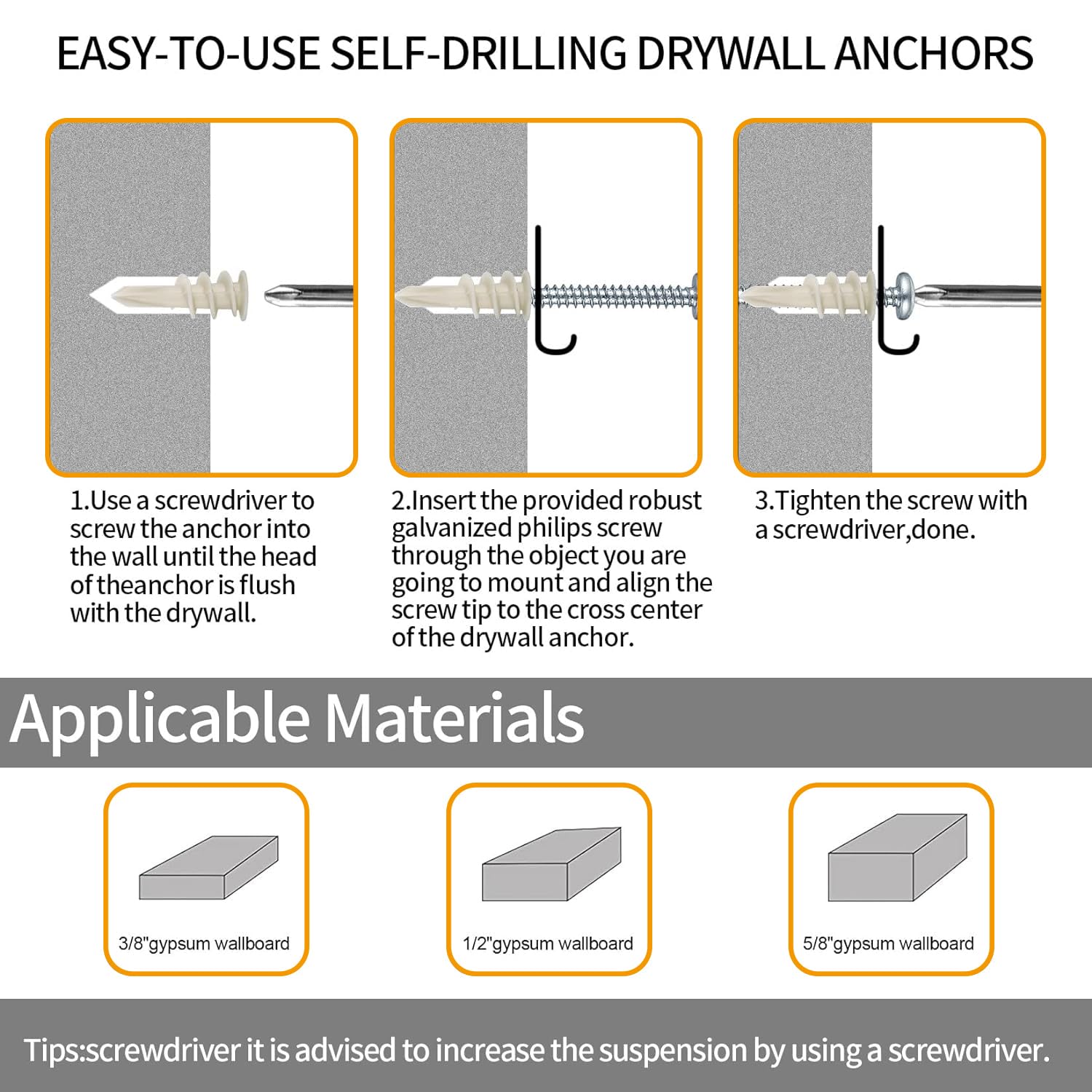 EASY-TO-USE SELF-DRILLING DRYWALL ANCHORS

1.Use a screwdriver to screw the anchor into the wall until the head of theanchor is flush with the drywall.

2.Insert the provided robust galvanized philips screw through the object you are going to mount and align the screw tip to the cross center of the drywall anchor.

3.Tighten the screw with a screwdriver,done.

Applicable Materials

3/8"gypsum wallboard

1/2"gypsum wallboard

5/8"gypsum wallboard

Tips:screwdriver it is advised to increase the suspension by using a screwdriver.