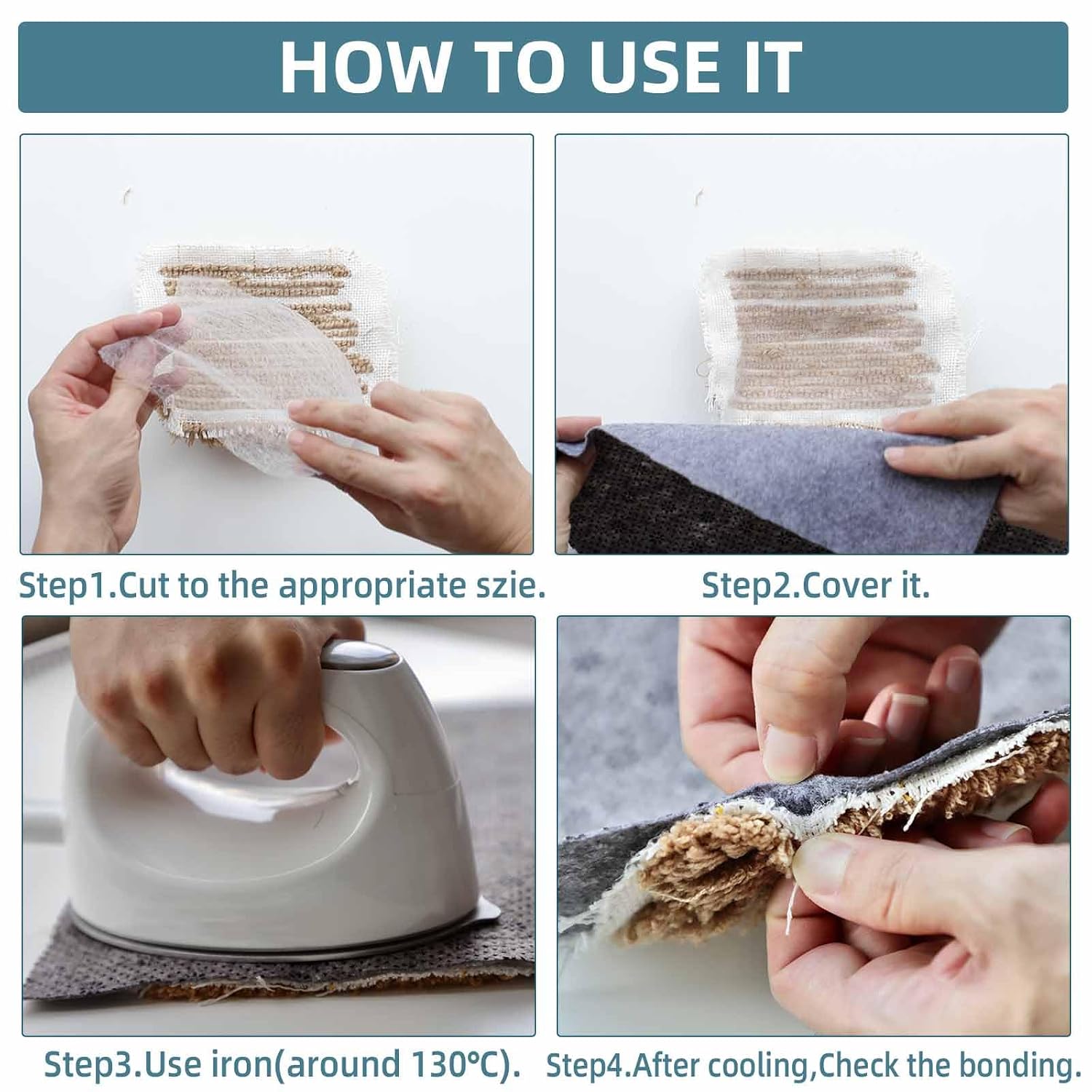 HOW TO USE IT

Step1.Cut to the appropriate szie.

Step2.Cover it.

Step3.Use iron(around 130℃).

Step4.After cooling,Check the bonding.