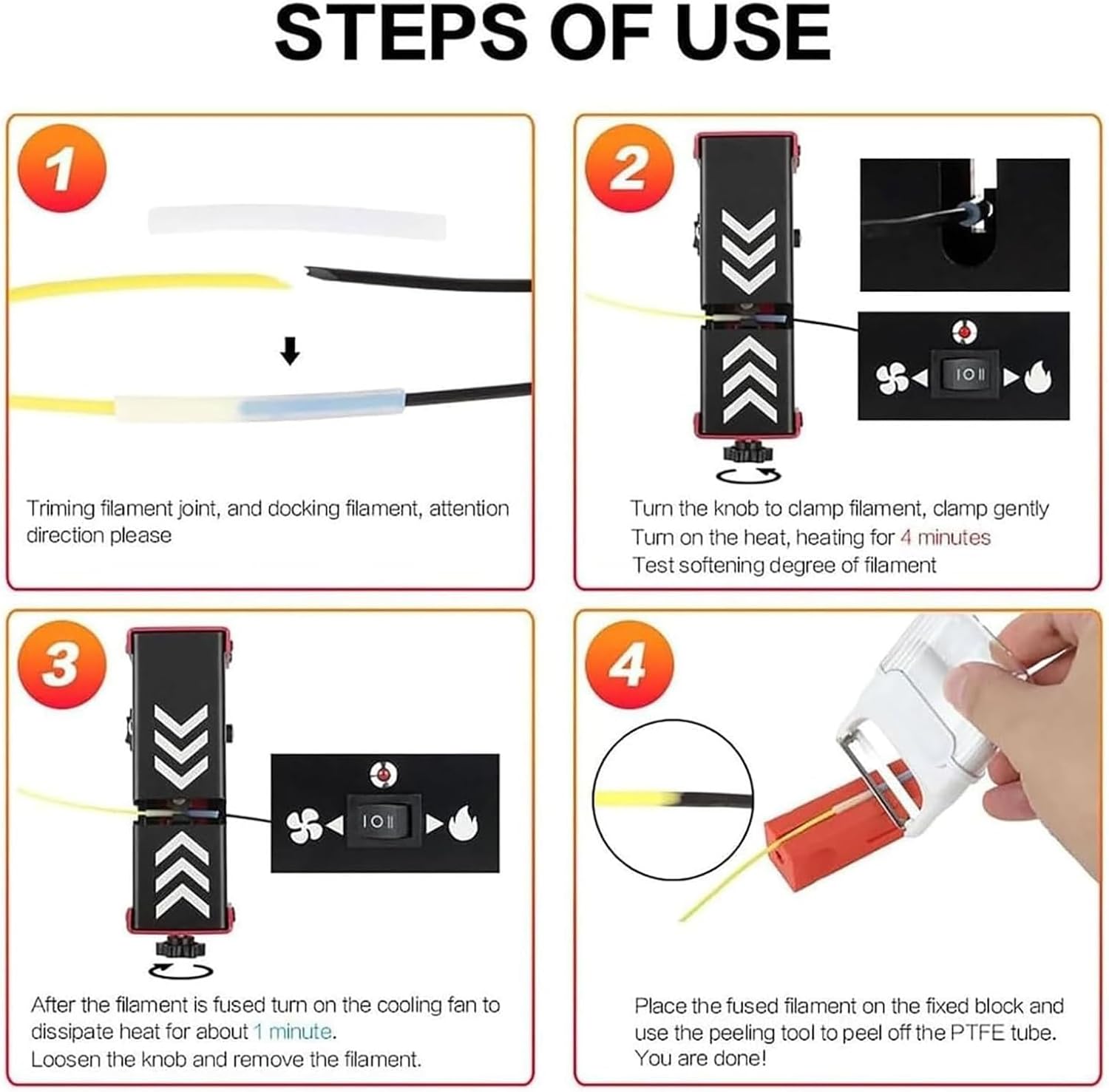 STEPS OF USE

1

Triming filament joint, and docking filament, attention direction please

2

I O II

Turn the knob to clamp filament, clamp gently
Turn on the heat, heating for 4 minutes
Test softening degree of filament

3

I O II

After the filament is fused turn on the cooling fan to dissipate heat for about 1 minute.
Loosen the knob and remove the filament.

4

Place the fused filament on the fixed block and use the peeling tool to peel off the PTFE tube.
You are done!