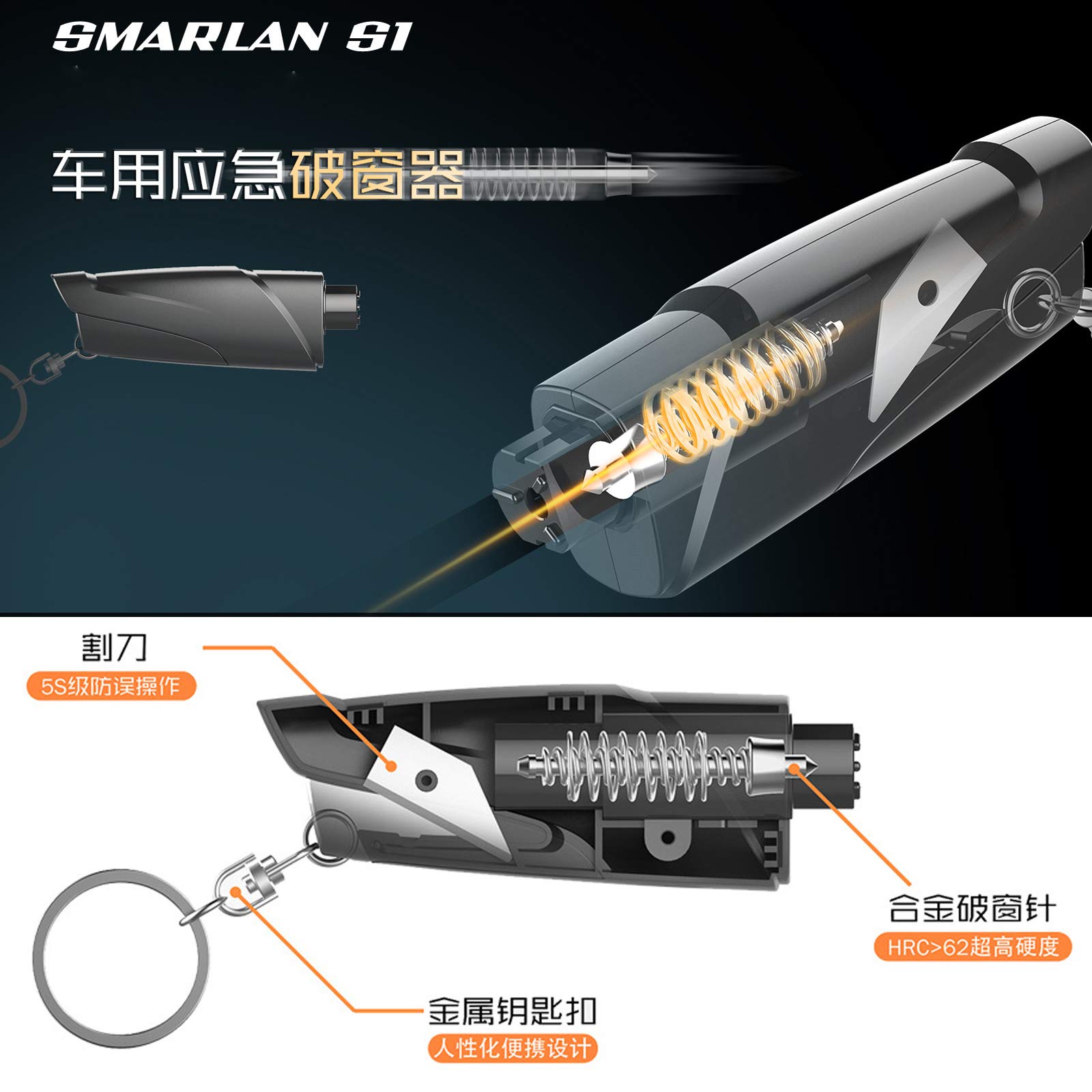 SMARLAN S1

车用应急破窗器

割刀
5S级防误操作

合金破窗针
HRC>62超高硬度

金属钥匙扣
人性化便携设计