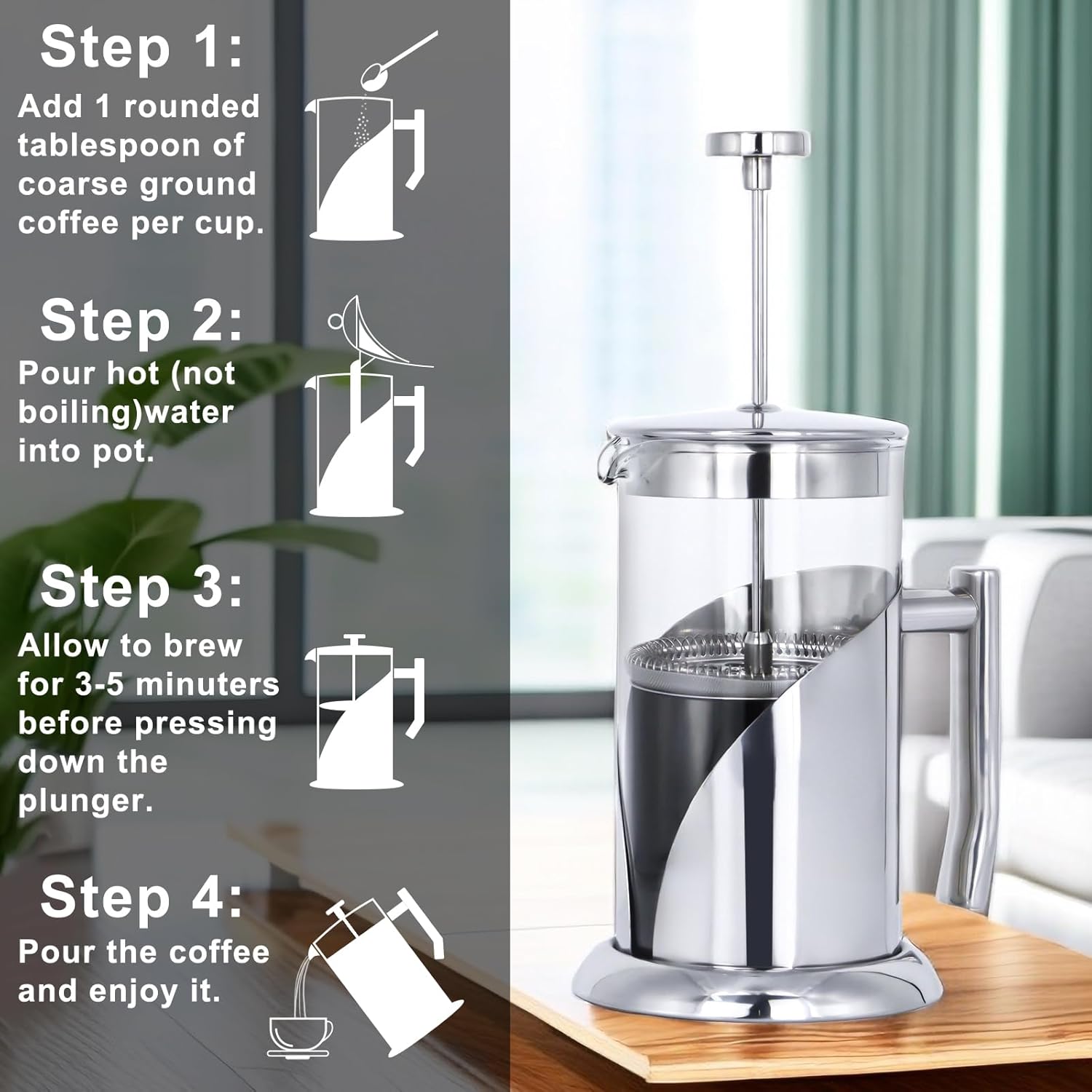 Step 1:
Add 1 rounded tablespoon of coarse ground coffee per cup.

Step 2:
Pour hot (not boiling)water into pot.

Step 3:
Allow to brew for 3-5 minuters before pressing down the plunger.

Step 4:
Pour the coffee and enjoy it.