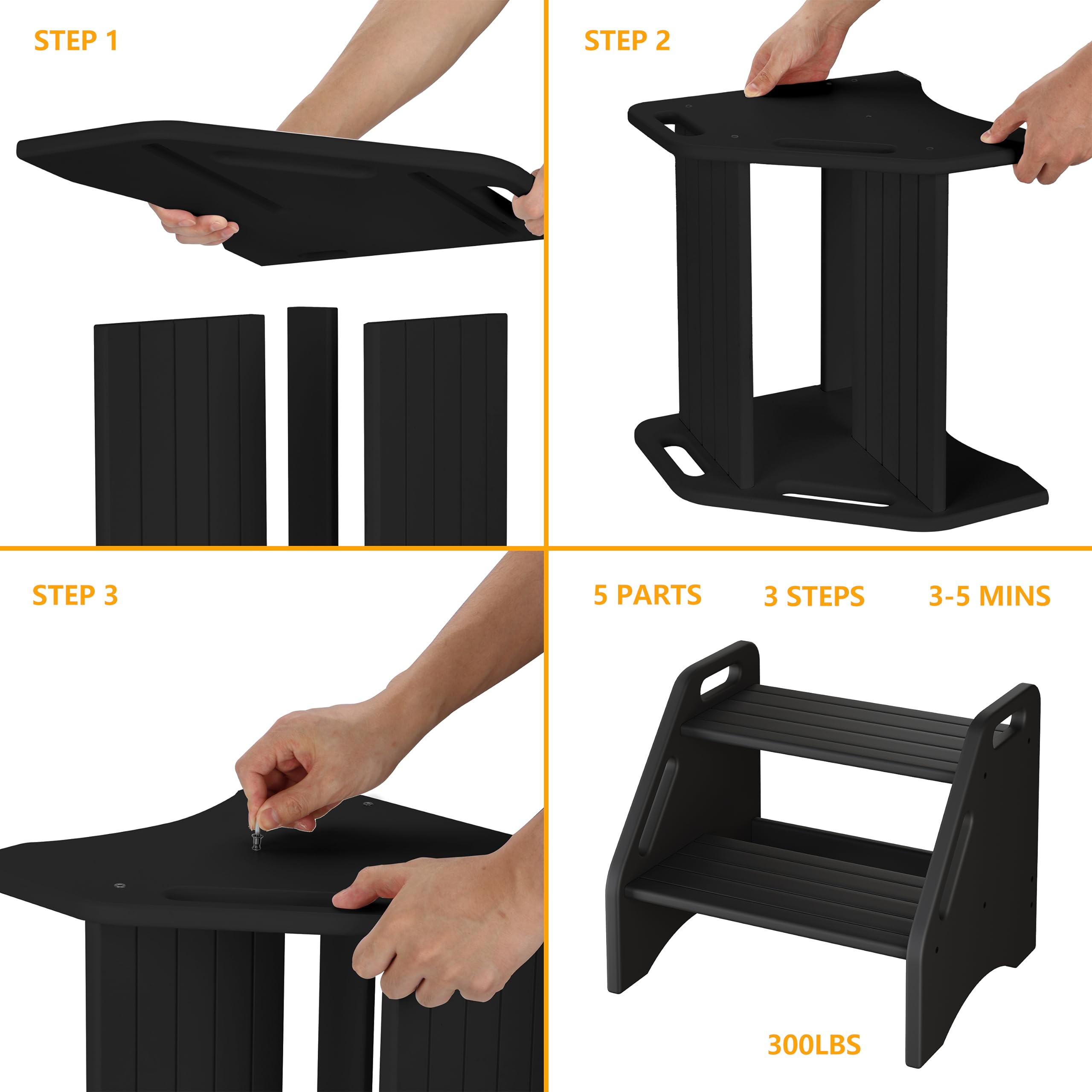 STEP 1

STEP 2

STEP 3

5 PARTS 3 STEPS 3-5 MINS

300LBS