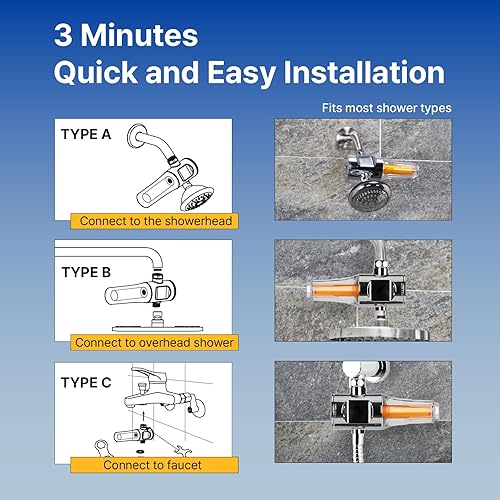 3 Minutes
Quick and Easy Installation

Fits most shower types

TYPE A

Connect to the showerhead

TYPE B

Connect to overhead shower

TYPE C

Connect to faucet