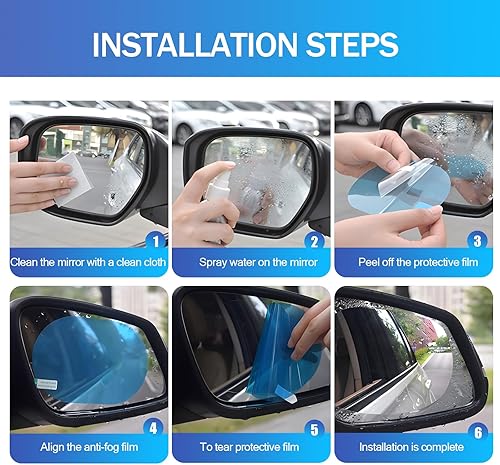 INSTALLATION STEPS

1
Clean the mirror with a clean cloth

2
Spray water on the mirror

3
Peel off the protective film

4
Align the anti-fog film

5
To tear protective film

6
Installation is complete