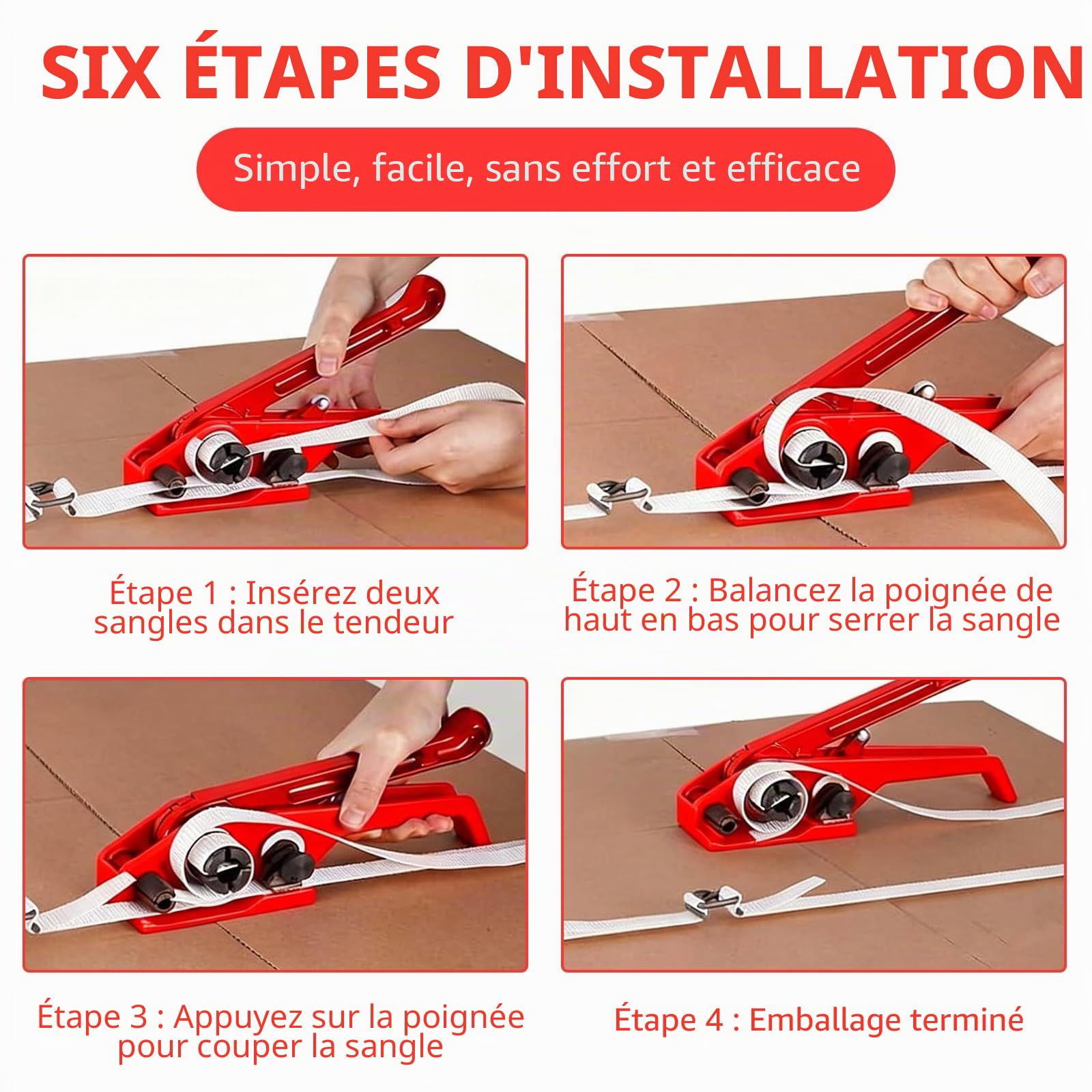 SIX ÉTAPES D'INSTALLATION

Simple, facile, sans effort et efficace

Étape 1 : Insérez deux sangles dans le tendeur

Étape 2 : Balancez la poignée de haut en bas pour serrer la sangle

Étape 3 : Appuyez sur la poignée pour couper la sangle

Étape 4 : Emballage terminé