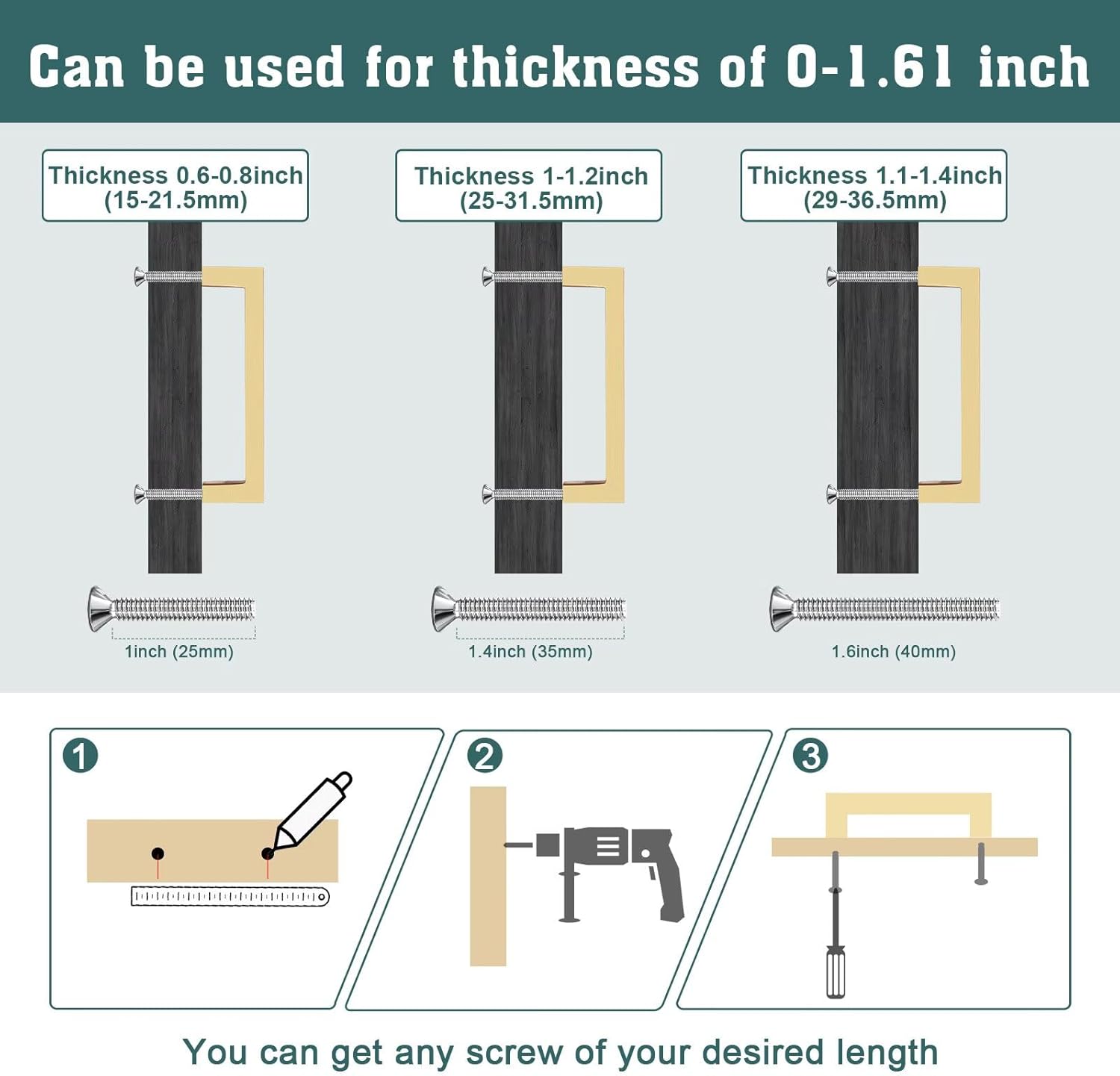 Can be used for thickness of 0-1.61 inch

Thickness 0.6-0.8inch (15-21.5mm)

Thickness 1-1.2inch (25-31.5mm)

Thickness 1.1-1.4inch (29-36.5mm)

1inch (25mm)

1.4inch (35mm)

1.6inch (40mm)

1

2

3

You can get any screw of your desired length