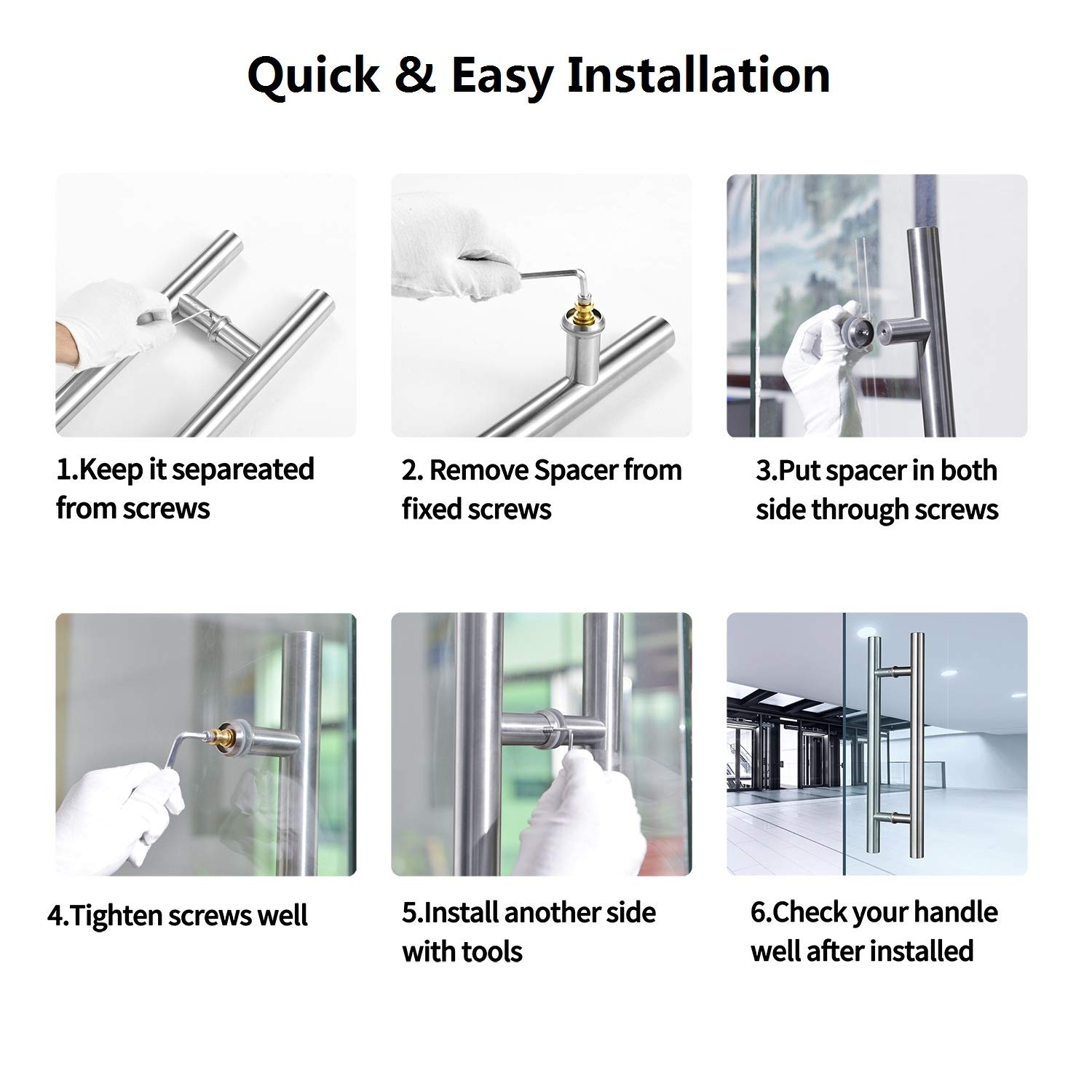 Quick & Easy Installation

1.Keep it separeated from screws

2. Remove Spacer from fixed screws

3.Put spacer in both side through screws

4.Tighten screws well

5.Install another side with tools

6.Check your handle well after installed