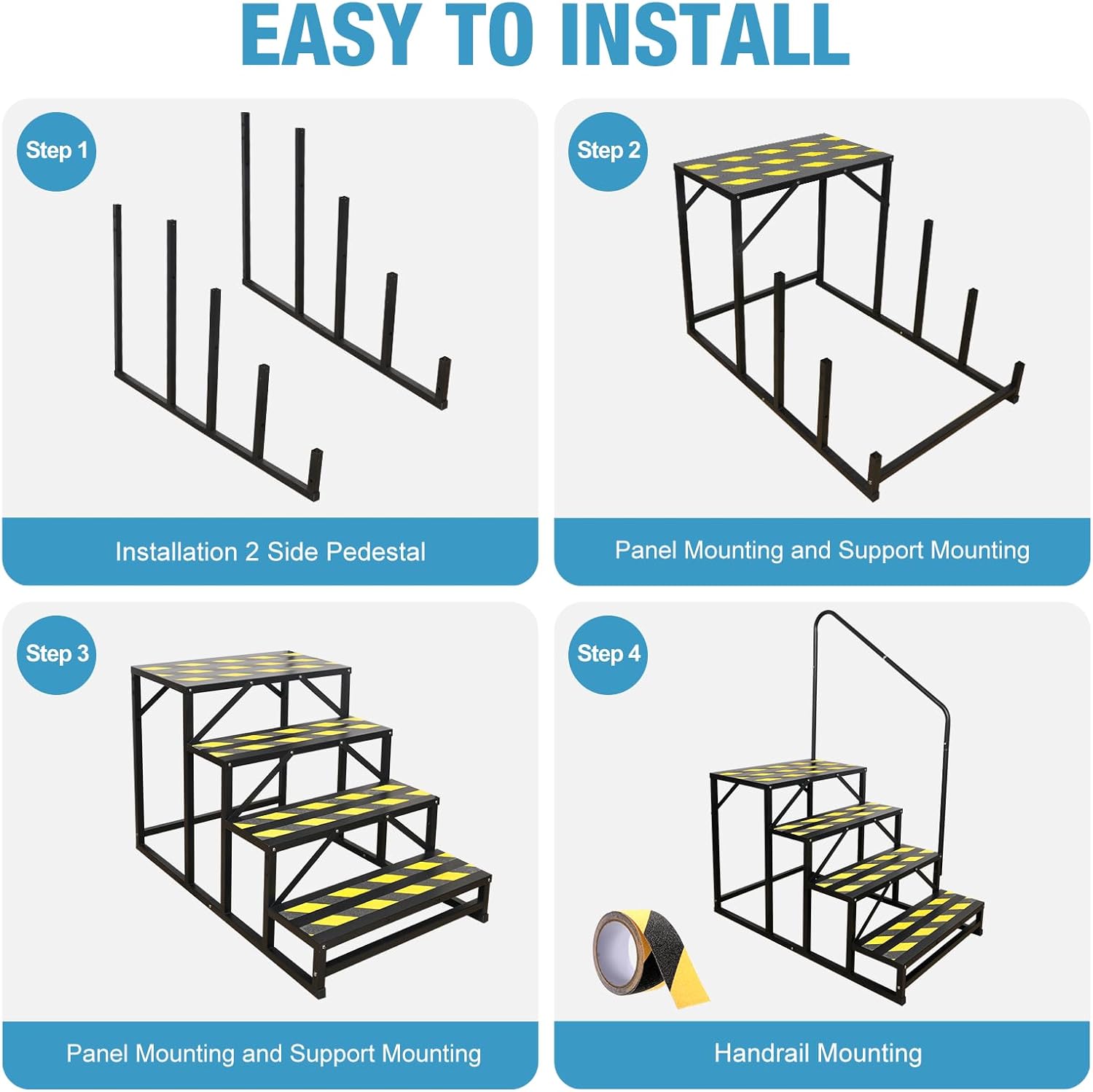 EASY TO INSTALL

Step 1

Installation 2 Side Pedestal

Step 2

Panel Mounting and Support Mounting

Step 3

Panel Mounting and Support Mounting

Step 4

Handrail Mounting