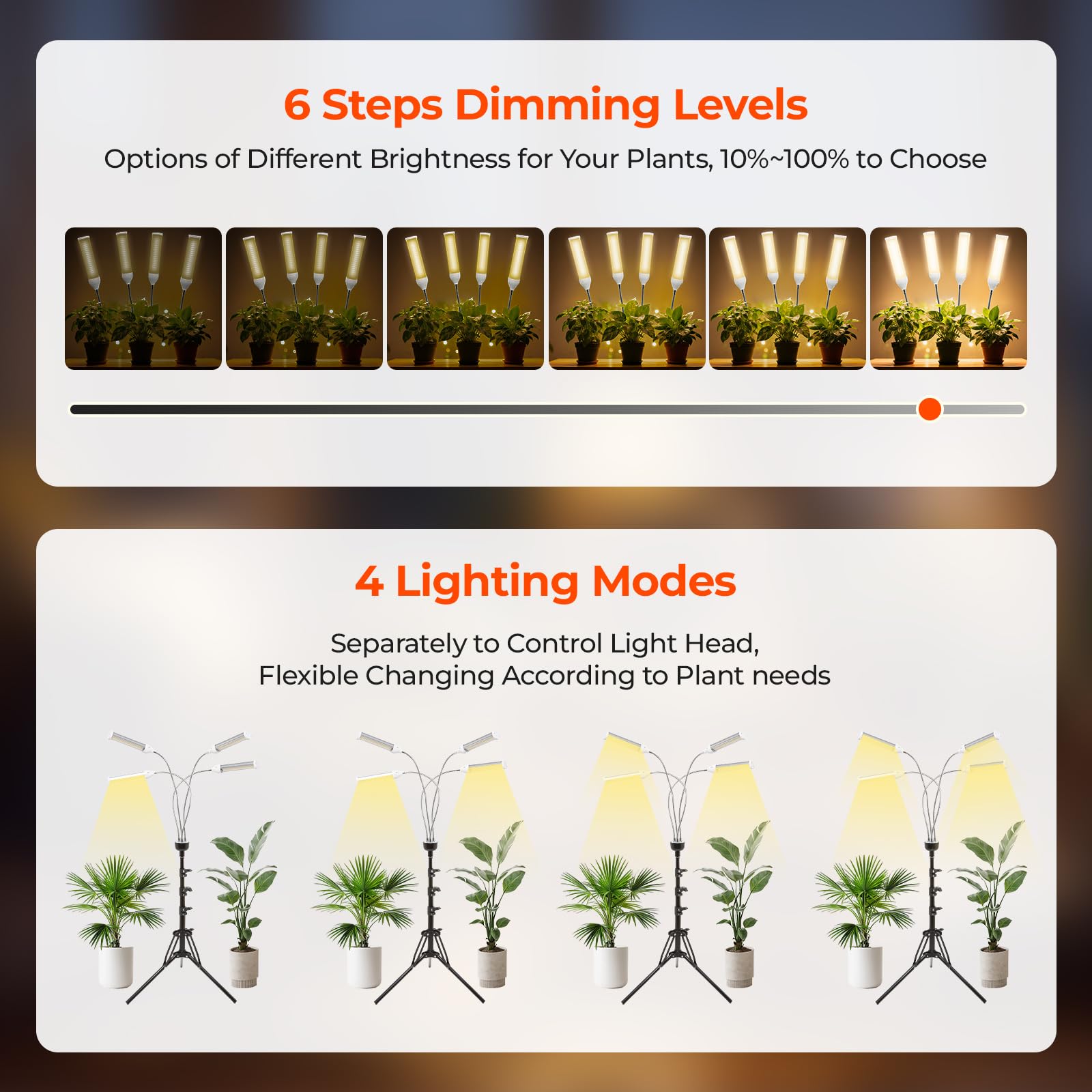 6 Steps Dimming Levels

Options of Different Brightness for Your Plants, 10%~100% to Choose

4 Lighting Modes

Separately to Control Light Head,
Flexible Changing According to Plant needs