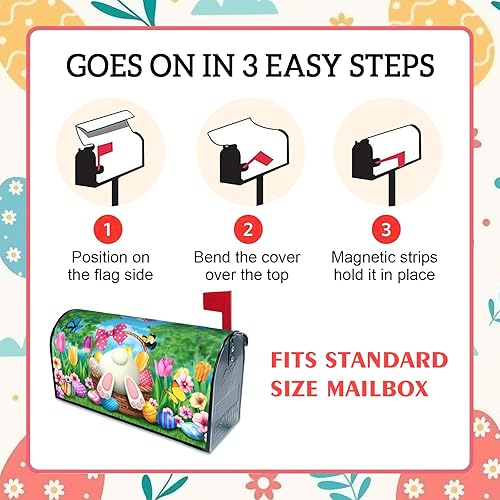 GOES ON IN 3 EASY STEPS

1
Position on the flag side

2
Bend the cover over the top

3
Magnetic strips hold it in place

FITS STANDARD SIZE MAILBOX