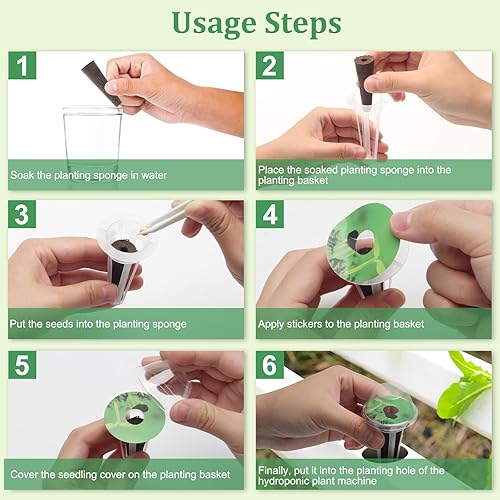 Usage Steps

1

Soak the planting sponge in water

2

Place the soaked planting sponge into the planting basket

3

Put the seeds into the planting sponge

4

Apply stickers to the planting basket

5

Cover the seedling cover on the planting basket

6

Finally, put it into the planting hole of the hydroponic plant machine