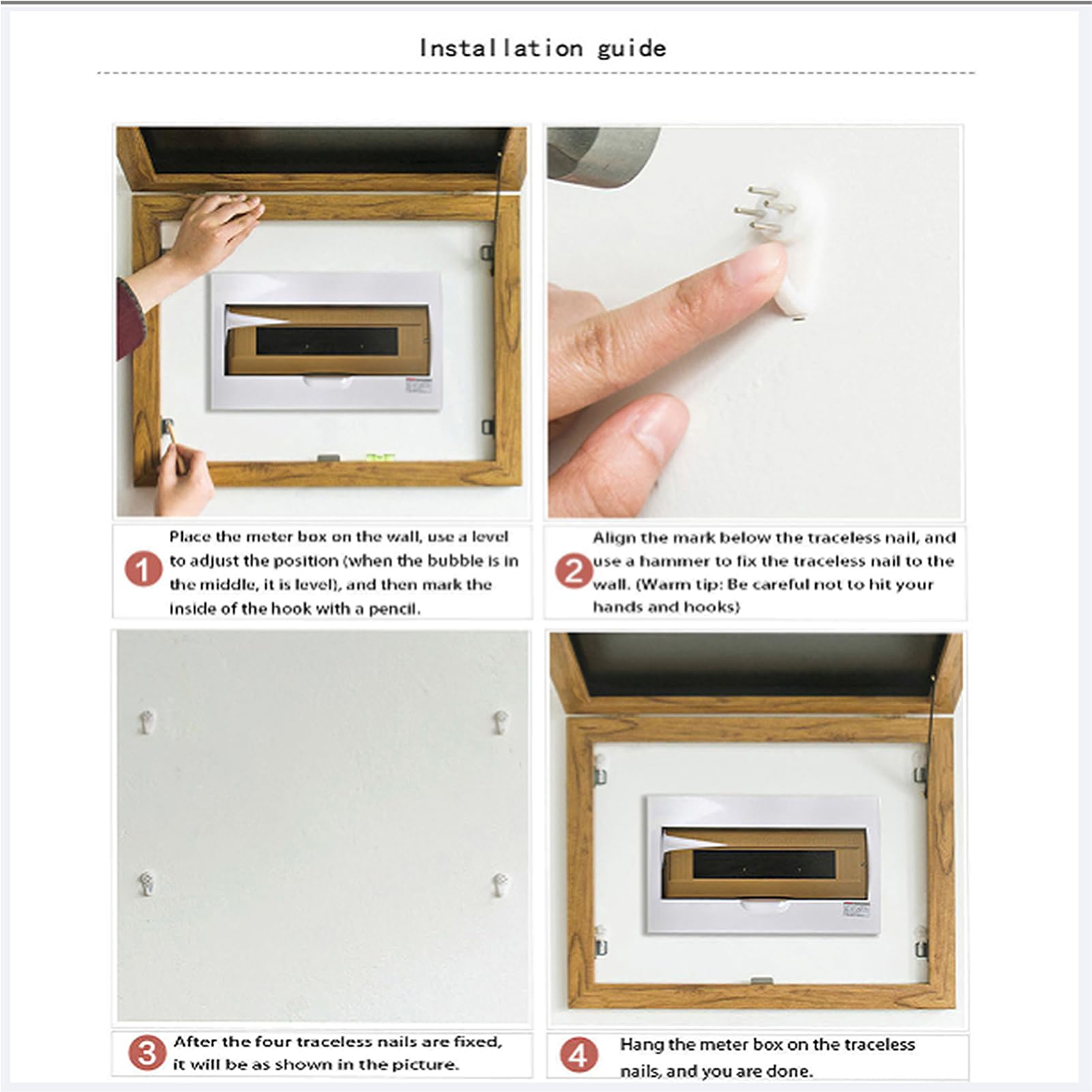 Installation guide

1 Place the meter box on the wall, use a level to adjust the position (when the bubble is in the middle, it is level), and then mark the inside of the hook with a pencil.

2 Align the mark below the traceless nail, and use a hammer to fix the traceless nail to the wall. (Warm tip: Be careful not to hit your hands and hooks)

3 After the four traceless nails are fixed, it will be as shown in the picture.

4 Hang the meter box on the traceless nails, and you are done.