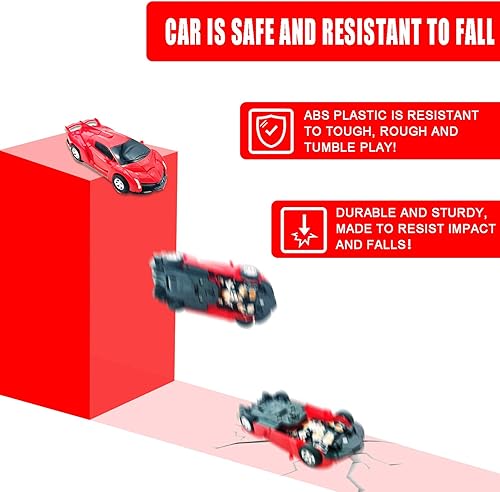 CAR IS SAFE AND RESISTANT TO FALL

ABS PLASTIC IS RESISTANT TO TOUGH, ROUGH AND TUMBLE PLAY!

DURABLE AND STURDY, MADE TO RESIST IMPACT AND FALLS!