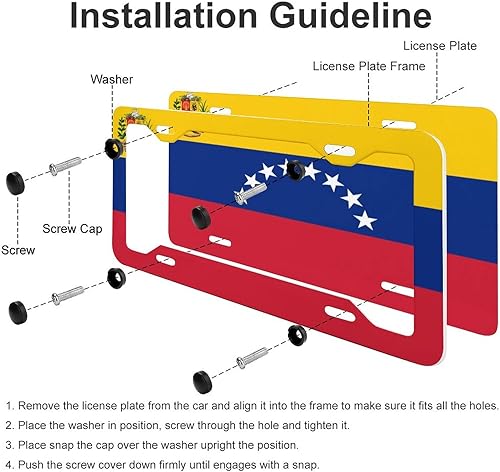 Installation Guideline

License Plate

License Plate Frame

Washer

Screw Cap

Screw

1. Remove the license plate from the car and align it into the frame to make sure it fits all the holes.

2. Place the washer in position, screw through the hole and tighten it.

3. Place snap the cap over the washer upright the position.

4. Push the screw cover down firmly until engages with a snap.