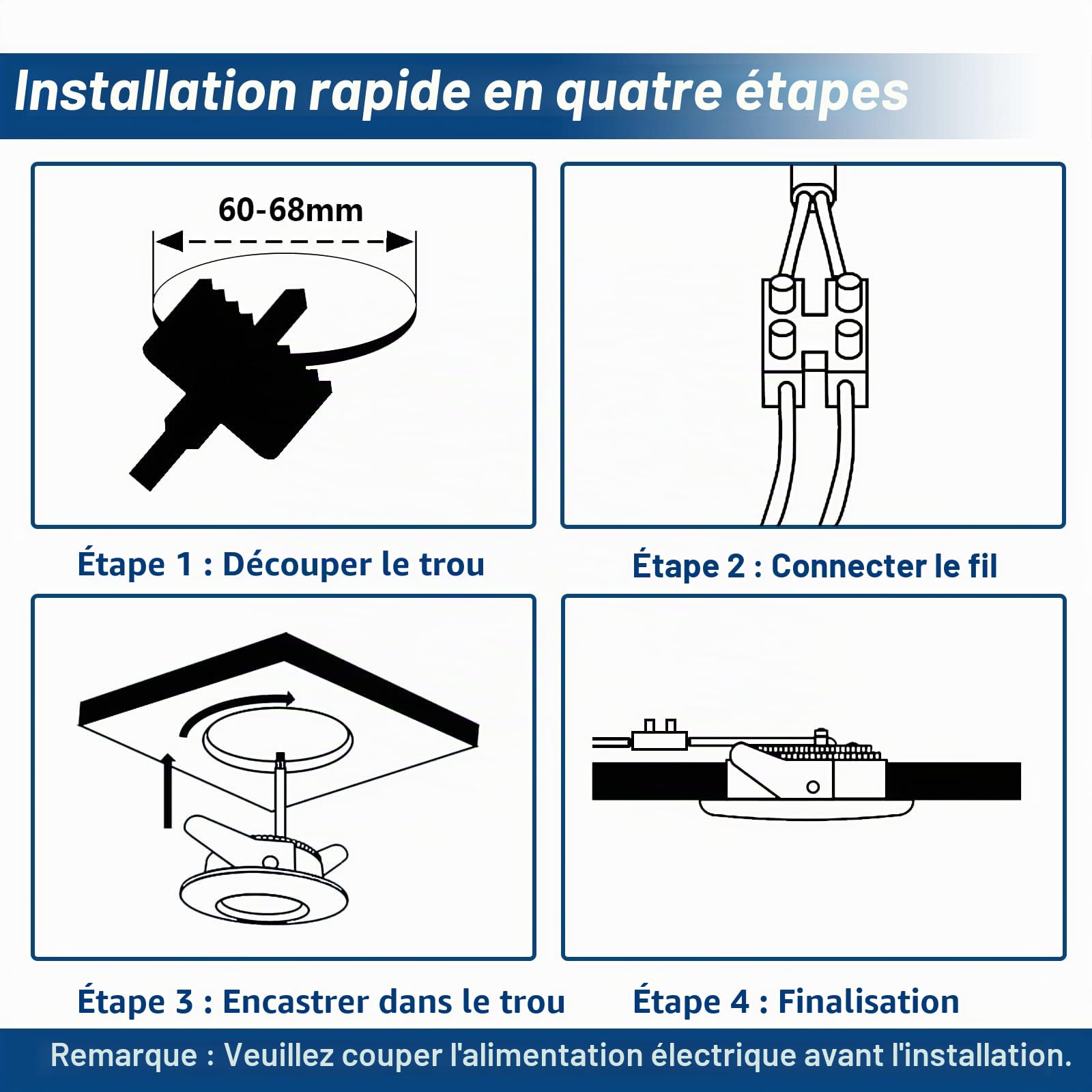 Installation rapide en quatre étapes

60-68mm

Étape 1 : Découper le trou

Étape 2 : Connecter le fil

Étape 3 : Encastrer dans le trou

Étape 4 : Finalisation

Remarque : Veuillez couper l'alimentation électrique avant l'installation.