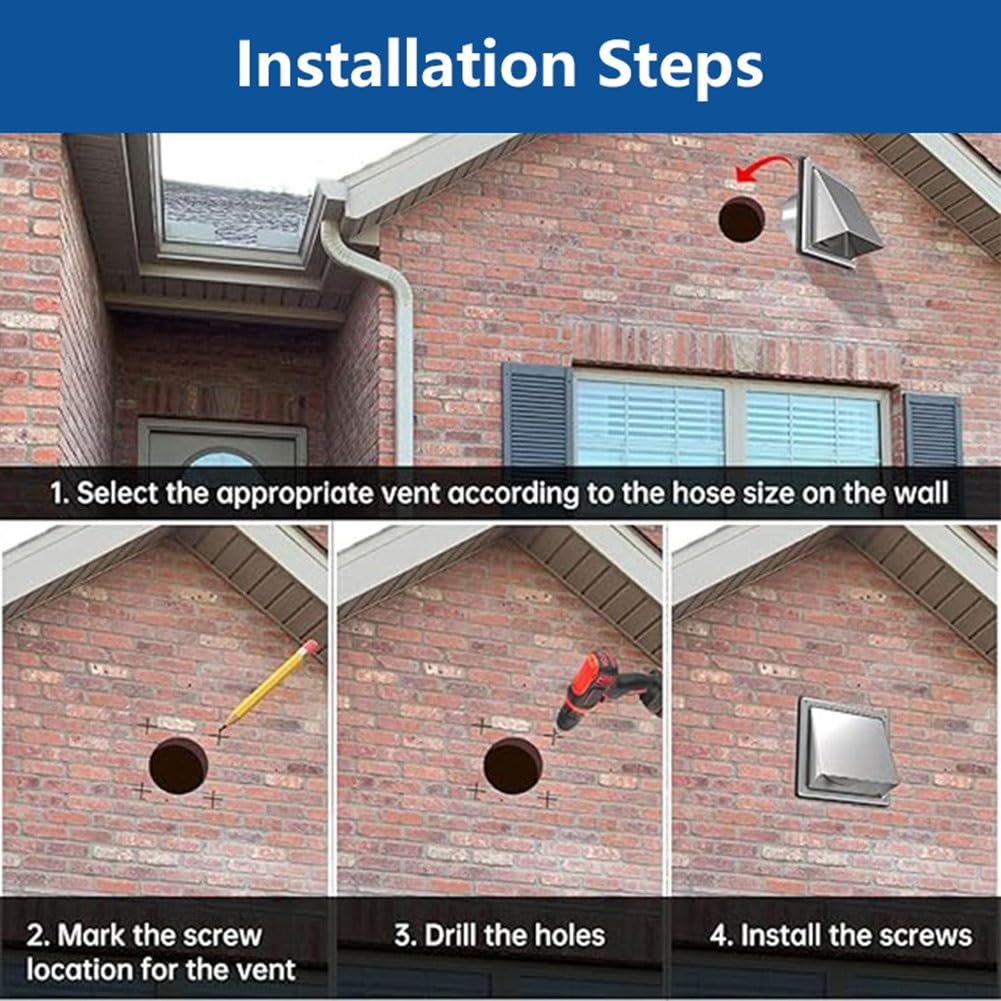 Installation Steps

1. Select the appropriate vent according to the hose size on the wall

2. Mark the screw location for the vent

3. Drill the holes

4. Install the screws