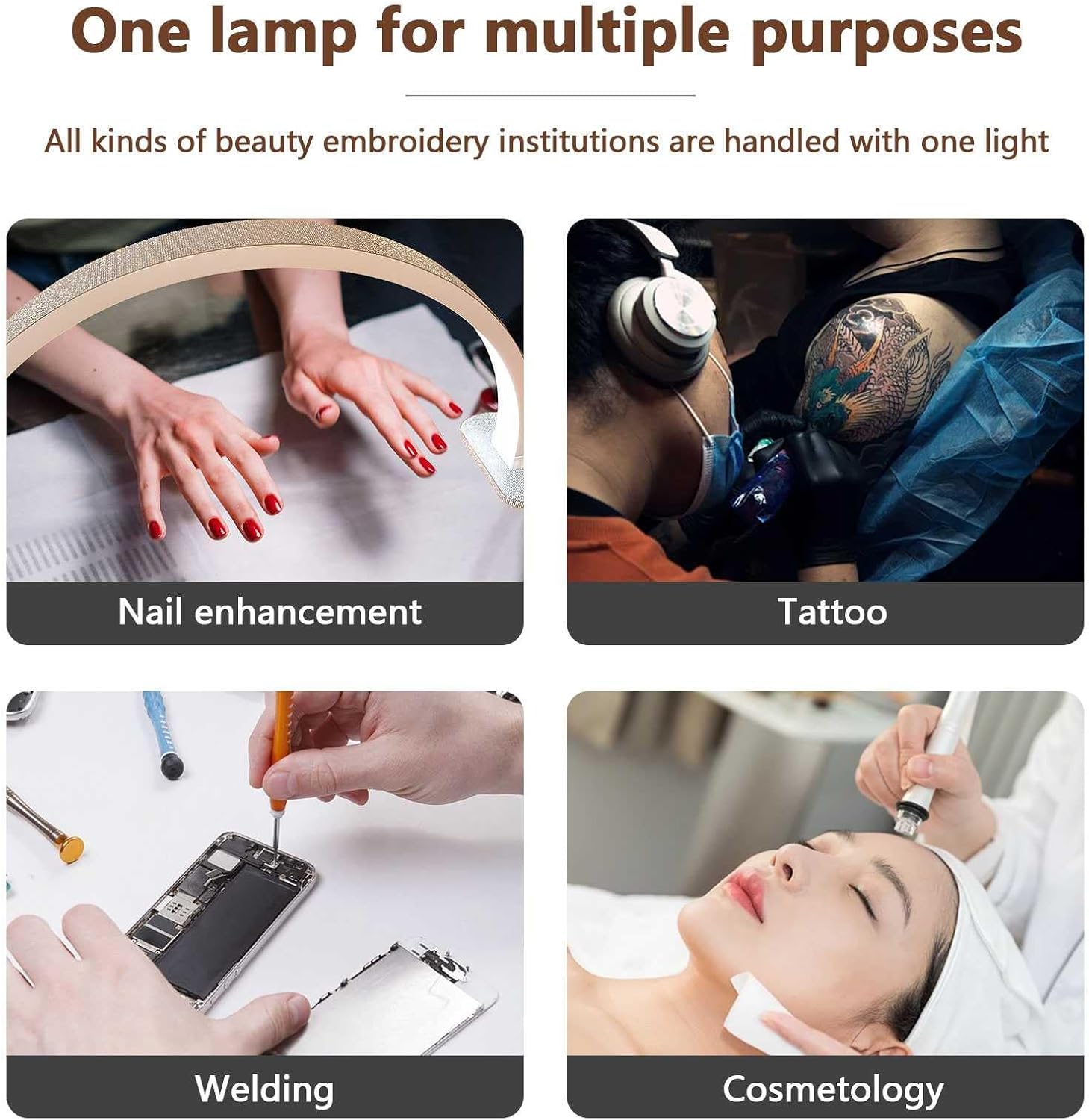 One lamp for multiple purposes

All kinds of beauty embroidery institutions are handled with one light

Nail enhancement

Tattoo

Welding

Cosmetology