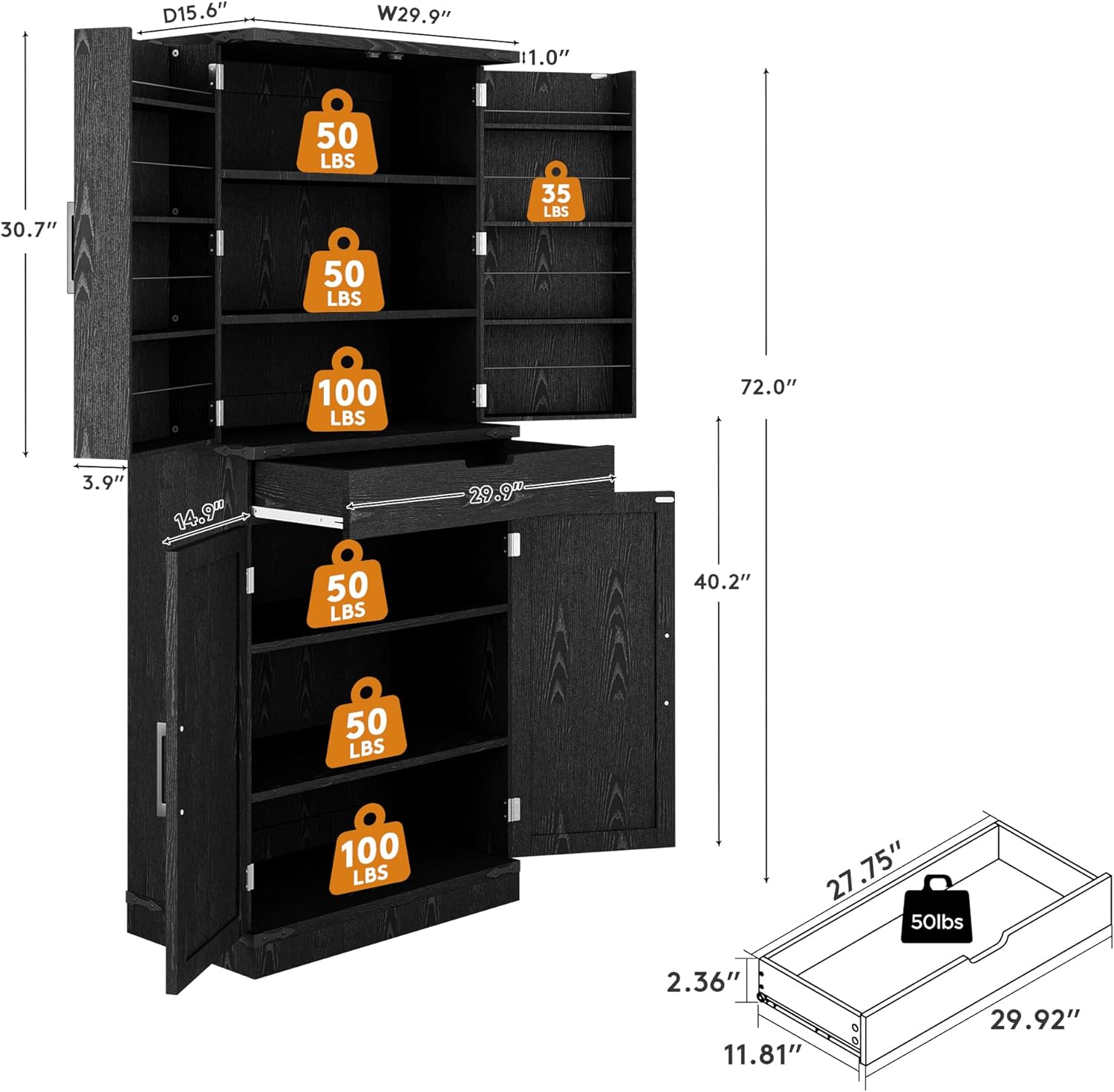 D15.6″
W29.9″
1.0″
30.7″
50 LBS
35 LBS
50 LBS
100 LBS
72.0″
3.9″
29.9″
14.9″
40.2″
50 LBS
50 LBS
100 LBS
27.75″
50lbs
2.36″
29.92″
11.81″