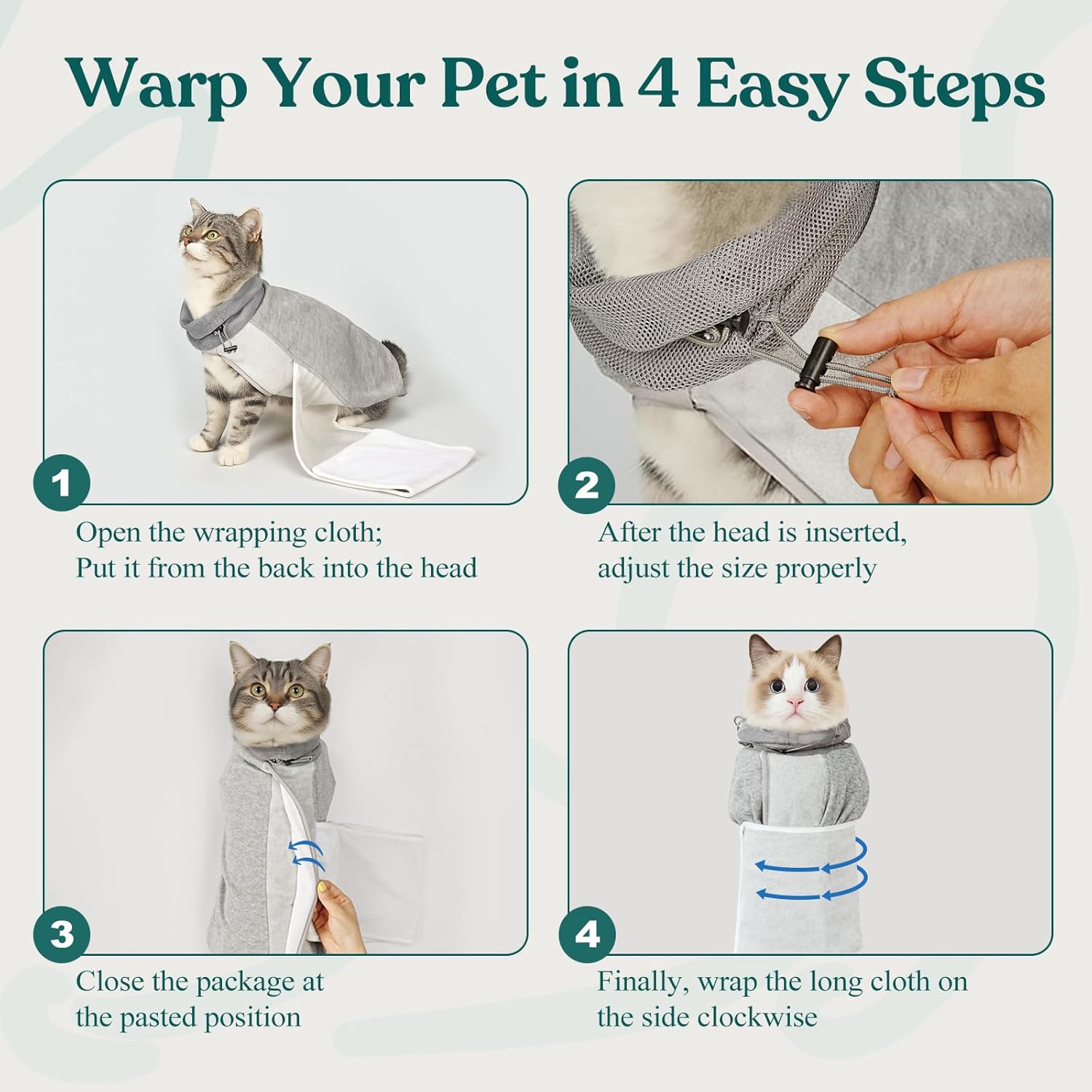 Warp Your Pet in 4 Easy Steps

1

Open the wrapping cloth;
Put it from the back into the head

2

After the head is inserted,
adjust the size properly

3

Close the package at
the pasted position

4

Finally, wrap the long cloth on
the side clockwise