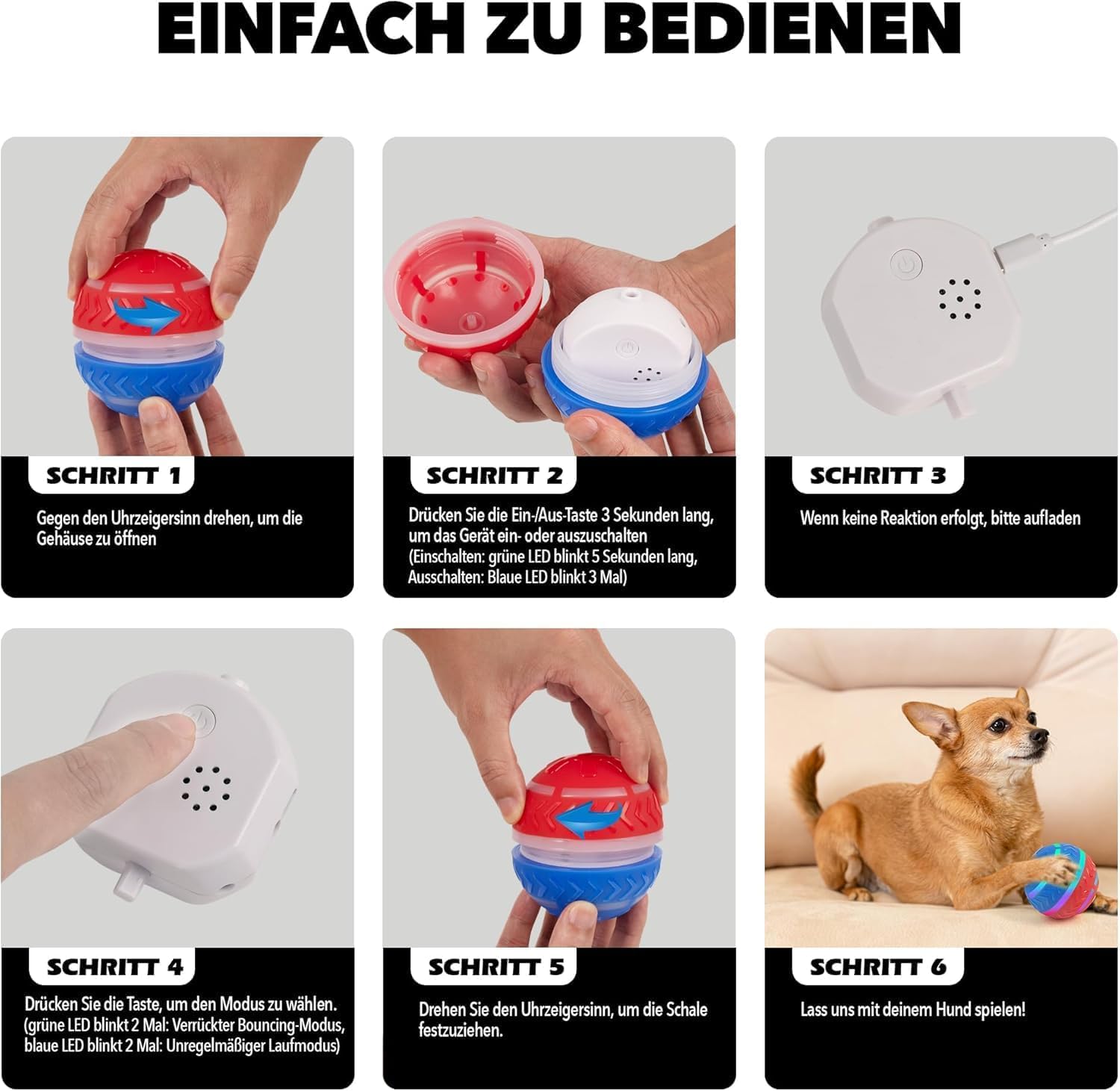 EINFACH ZU BEDIENEN

SCHRITT 1

Gegen den Uhrzeigersinn drehen, um die Gehäuse zu öffnen

SCHRITT 2

Drücken Sie die Ein-/Aus-Taste 3 Sekunden lang, um das Gerät ein- oder auszuschalten (Einschalten: grüne LED blinkt 5 Sekunden lang, Ausschalten: Blaue LED blinkt 3 Mal)

SCHRITT 3

Wenn keine Reaktion erfolgt, bitte aufladen

SCHRITT 4

Drücken Sie die Taste, um den Modus zu wählen. (grüne LED blinkt 2 Mal: Verrückter Bouncing-Modus, blaue LED blinkt 2 Mal: Unregelmäßiger Laufmodus)

SCHRITT 5

Drehen Sie den Uhrzeigersinn, um die Schale festzuziehen.

SCHRITT 6

Lass uns mit deinem Hund spielen!