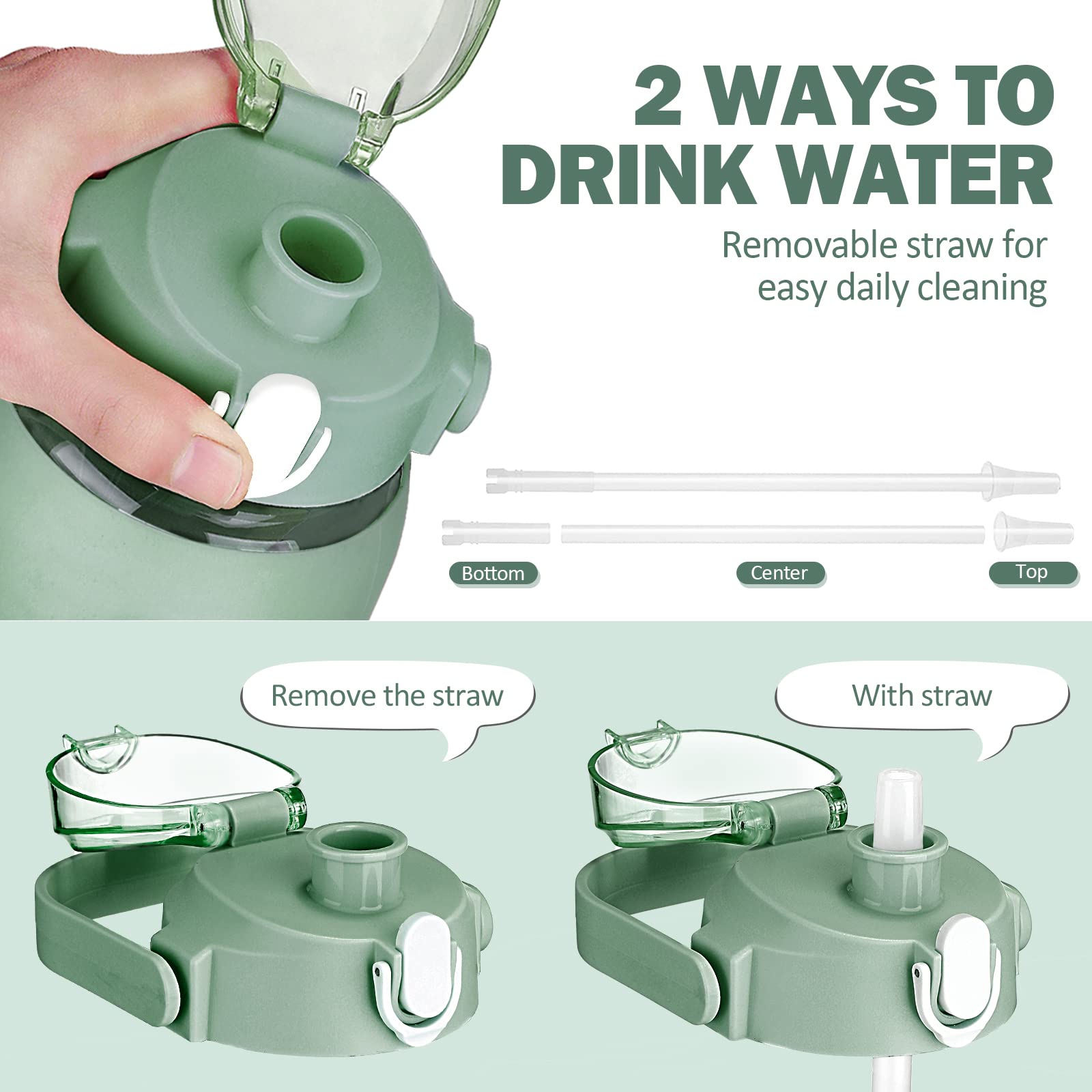 2 WAYS TO DRINK WATER

Removable straw for easy daily cleaning

Bottom

Center

Top

Remove the straw

With straw