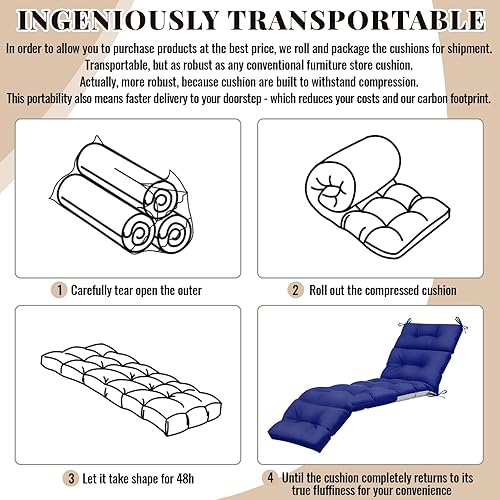 INGENIOUSLY TRANSPORTABLE

In order to allow you to purchase products at the best price, we roll and package the cushions for shipment. Transportable, but as robust as any conventional furniture store cushion. Actually, more robust, because cushion are built to withstand compression. This portability also means faster delivery to your doorstep - which reduces your costs and our carbon footprint.

1 Carefully tear open the outer

2 Roll out the compressed cushion

3 Let it take shape for 48h

4 Until the cushion completely returns to its true fluffiness for your convenience