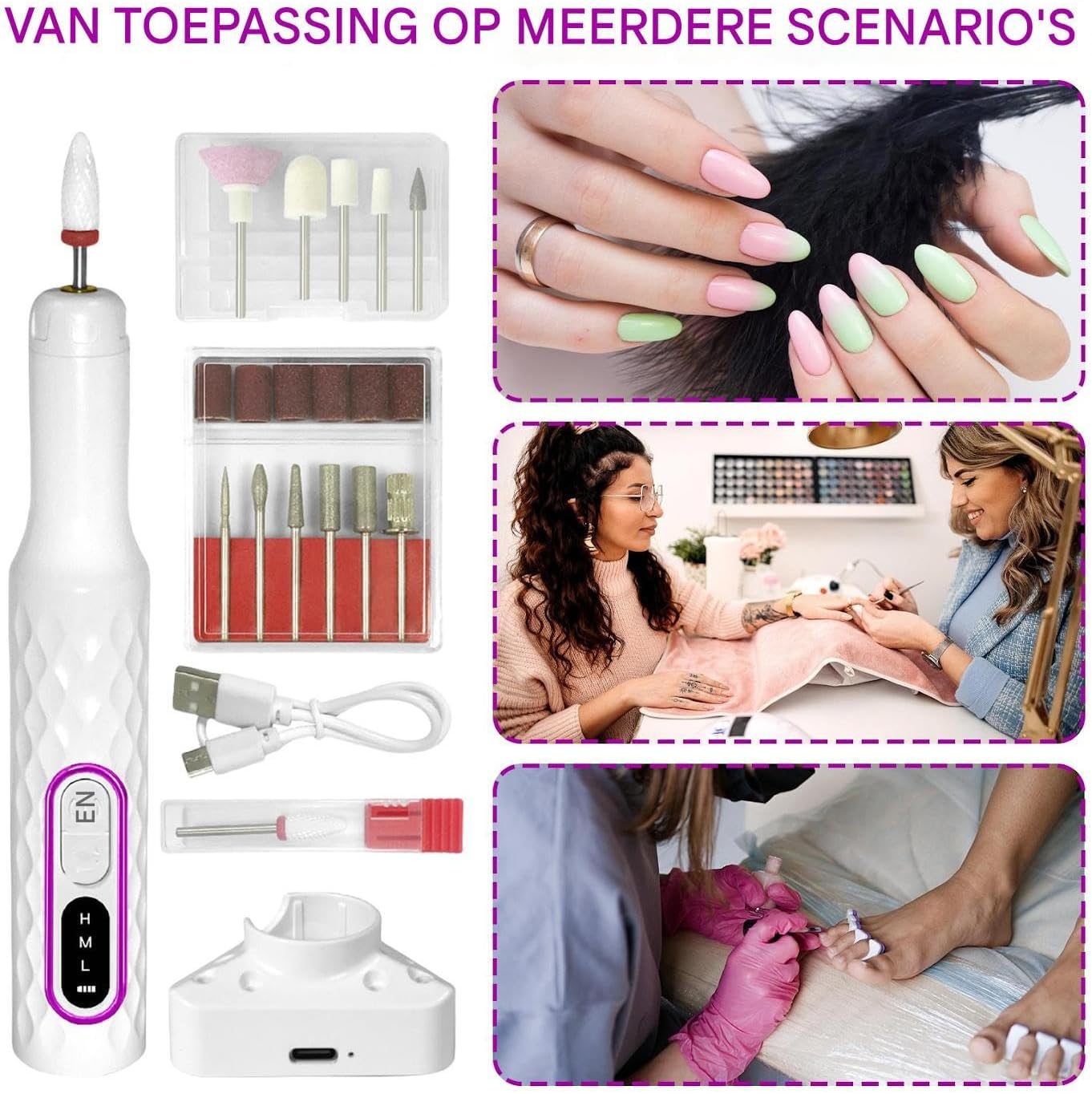 VAN TOEPASSING OP MEERDERE SCENARIO'S

EN

H
M
L