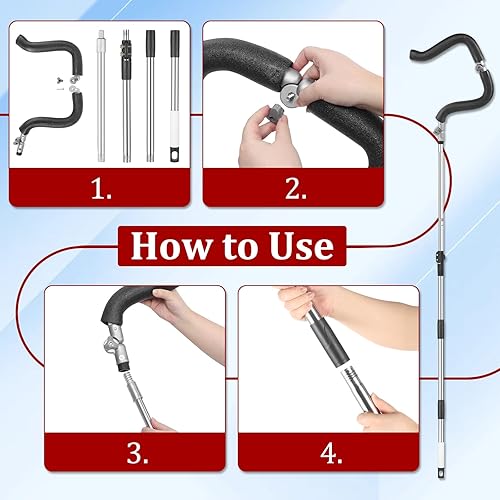 1.

2.

How to Use

3.

4.