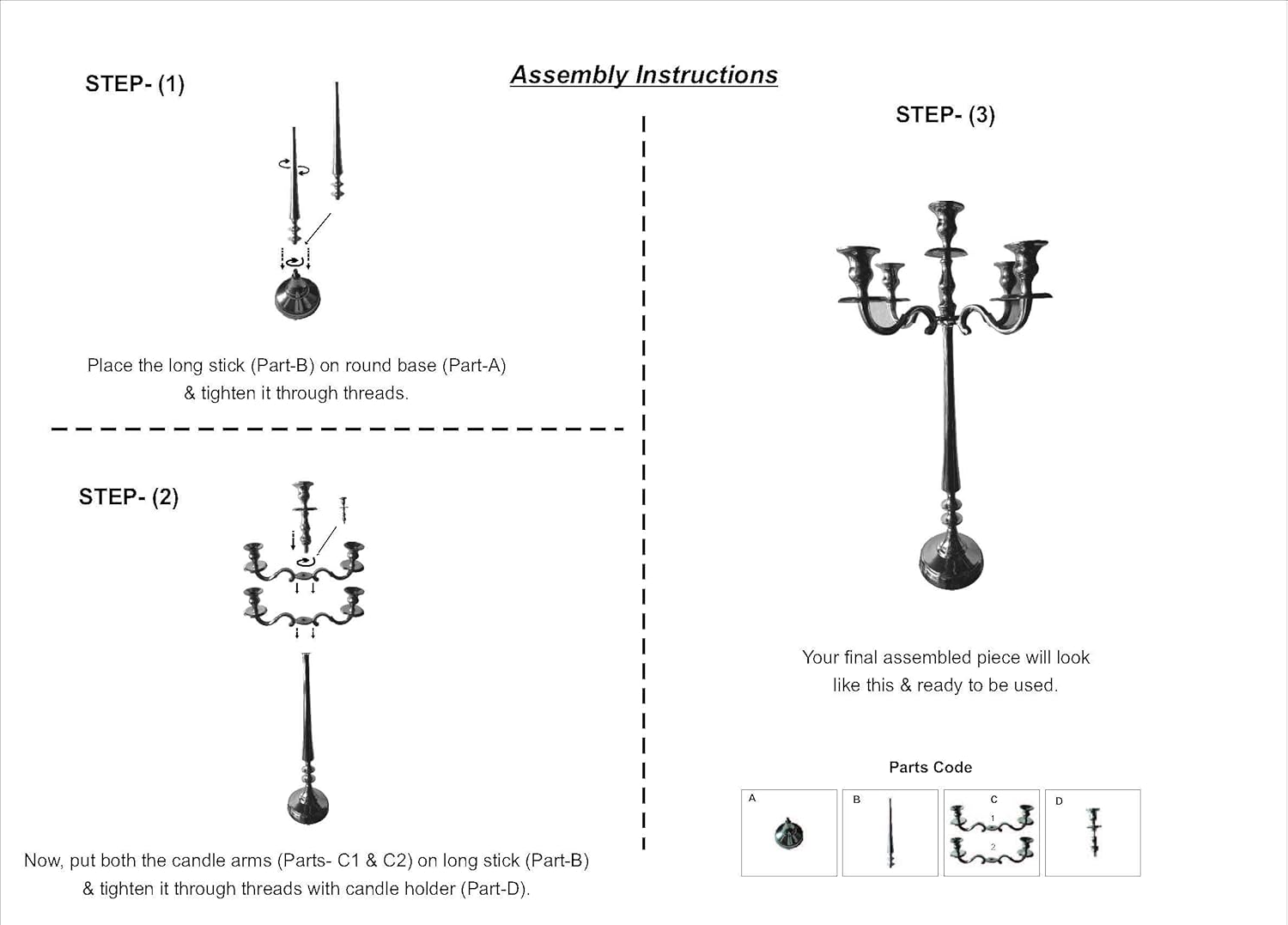 Assembly Instructions

STEP- (1)

Place the long stick (Part-B) on round base (Part-A) & tighten it through threads.

STEP- (2)

Now, put both the candle arms (Parts- C1 & C2) on long stick (Part-B) & tighten it through threads with candle holder (Part-D).

STEP- (3)

Your final assembled piece will look like this & ready to be used.

Parts Code

A

B

C

1

2

D