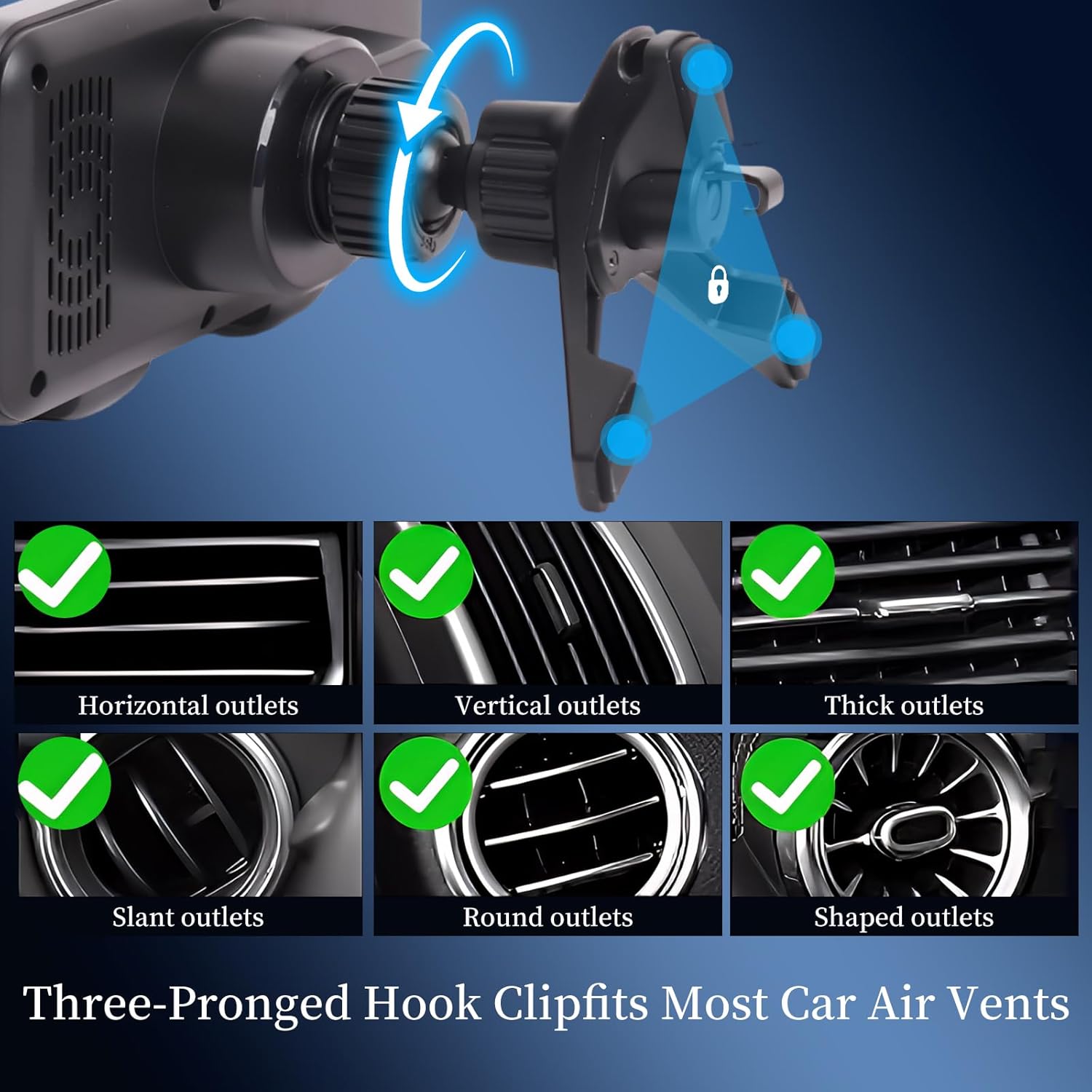 Horizontal outlets

Vertical outlets

Thick outlets

Slant outlets

Round outlets

Shaped outlets

Three-Pronged Hook Clipfits Most Car Air Vents