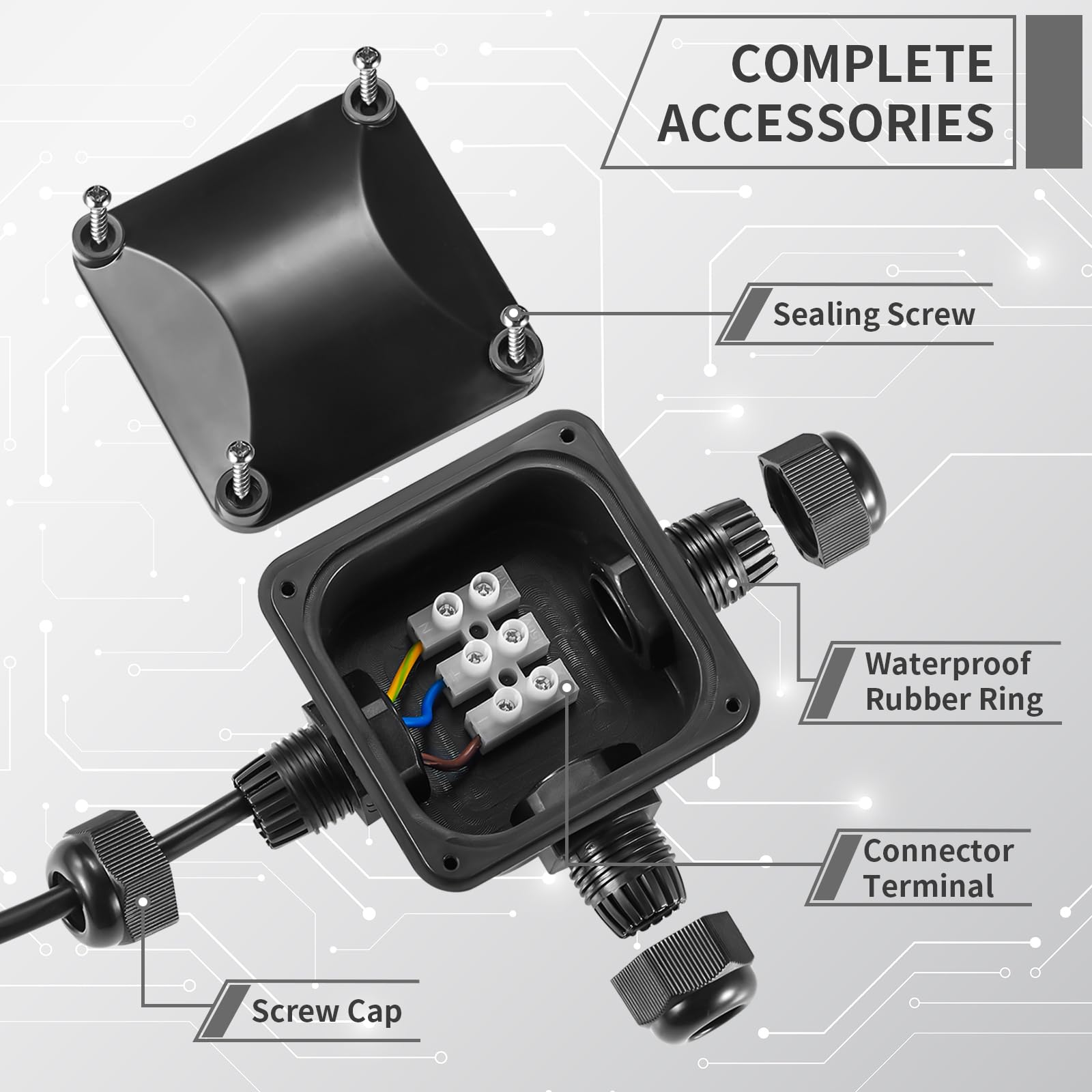 COMPLETE ACCESSORIES

Sealing Screw

Waterproof Rubber Ring

Connector Terminal

Screw Cap