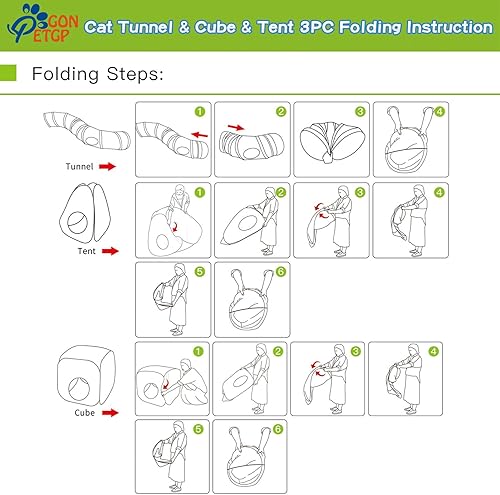 PGON ETGP Cat Tunnel & Cube & Tent 3PC Folding Instruction

Folding Steps:

Tunnel
1 2 3 4

Tent
1 2 3 4
5 6

Cube
1 2 3 4
5 6