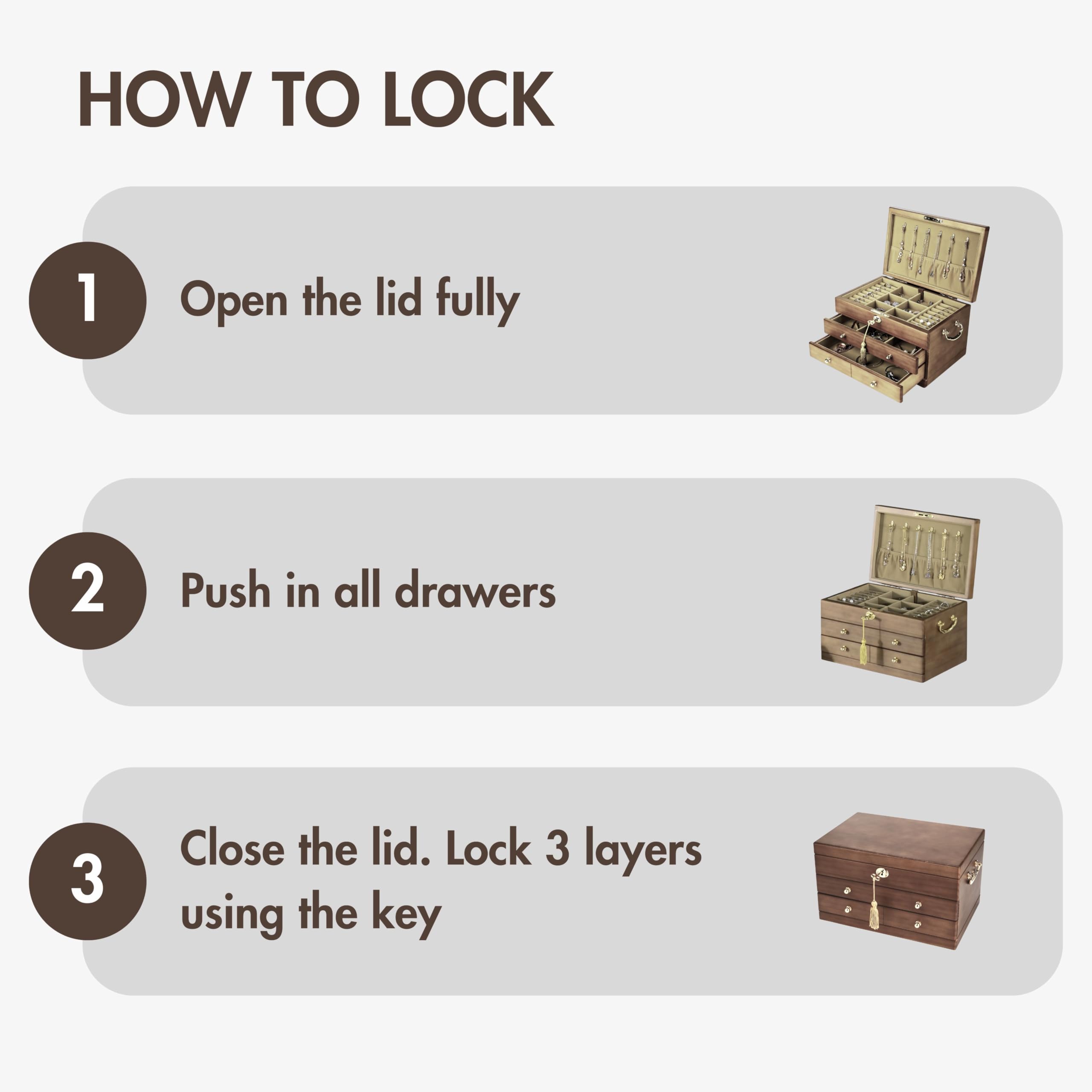 HOW TO LOCK

1
Open the lid fully

2
Push in all drawers

3
Close the lid. Lock 3 layers using the key